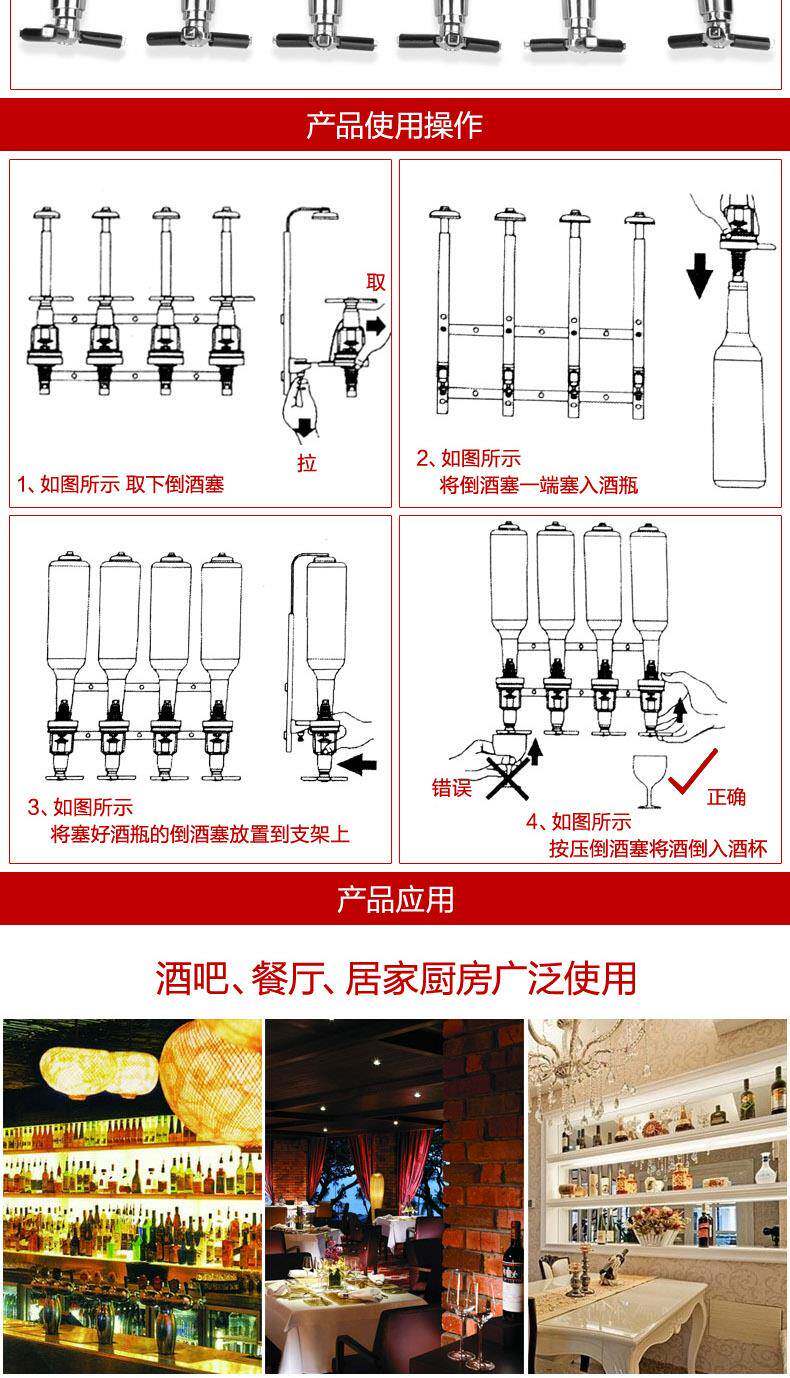 产品使用操作

取

拉

1、如图所示 取下倒酒塞

2、如图所示
将倒酒塞一端塞入酒瓶

3、如图所示
将塞好酒瓶的倒酒塞放置到支架上

错误

正确

4、如图所示
按压倒酒塞将酒倒入酒杯

产品应用

酒吧、餐厅、居家厨房广泛使用