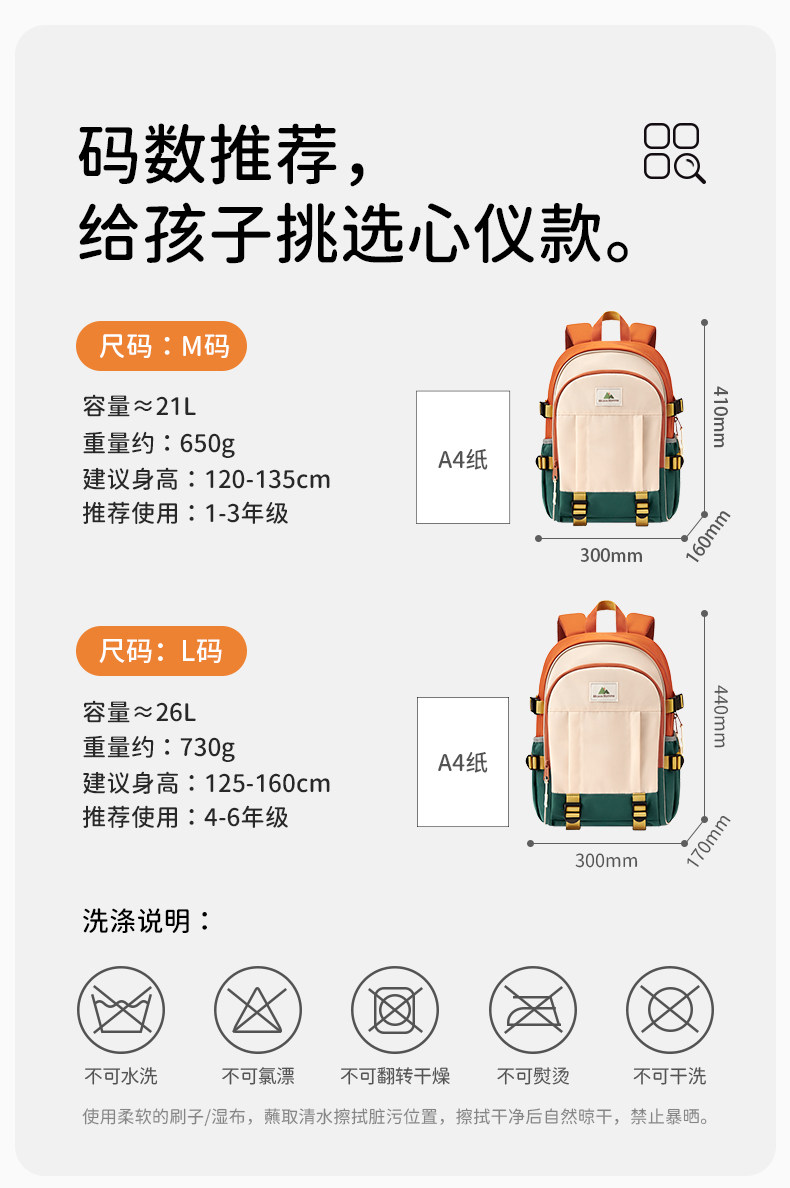 码数推荐，
给孩子挑选心仪款。

尺码：M码

容量≈21L
重量约：650g
建议身高：120-135cm
推荐使用：1-3年级

A4纸

410mm
300mm
160mm

尺码：L码

容量≈26L
重量约：730g
建议身高：125-160cm
推荐使用：4-6年级

A4纸

440mm
300mm
170mm

洗涤说明：

不可水洗
不可氯漂
不可翻转干燥
不可熨烫
不可干洗

使用柔软的刷子/湿布，蘸取清水擦拭脏污位置，擦拭干净后自然晾干，禁止暴晒。