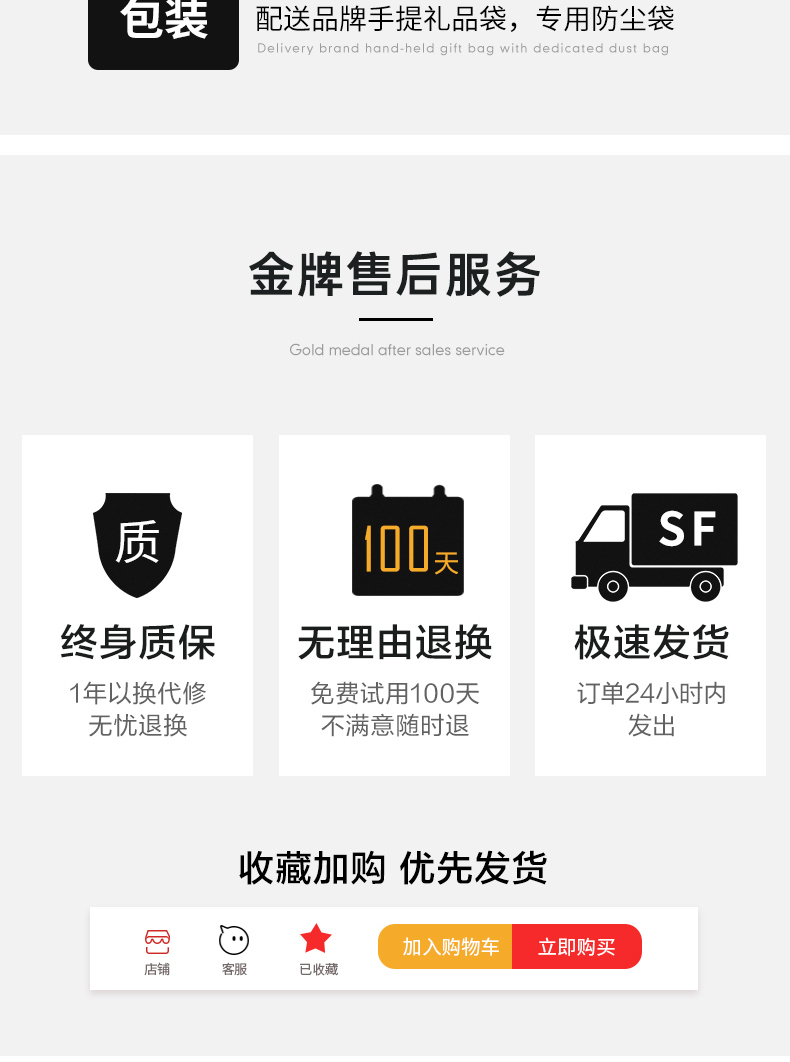 包装

配送品牌手提礼品袋，专用防尘袋

Delivery brand hand-held gift bag with dedicated dust bag

金牌售后服务

Gold medal after sales service

质

终身质保

1年以换代修
无忧退换

100天

无理由退换

免费试用100天
不满意随时退

SF

极速发货

订单24小时内
发出

收藏加购 优先发货

店铺

客服

已收藏

加入购物车

立即购买