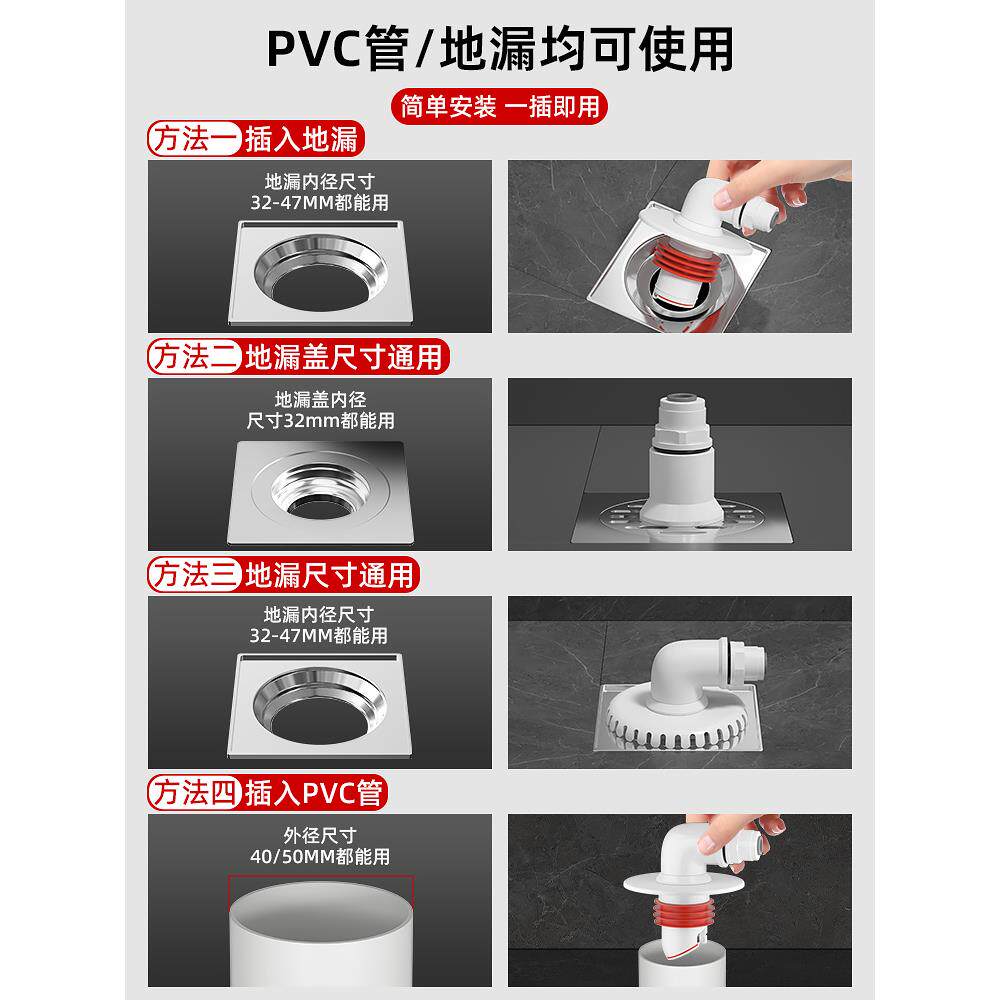 PVC管/地漏均可使用

简单安装 一插即用

方法一 插入地漏

地漏内径尺寸
32-47MM都能用

方法二 地漏盖尺寸通用

地漏盖内径
尺寸32mm都能用

方法三 地漏尺寸通用

地漏内径尺寸
32-47MM都能用

方法四 插入PVC管

外径尺寸
40/50MM都能用