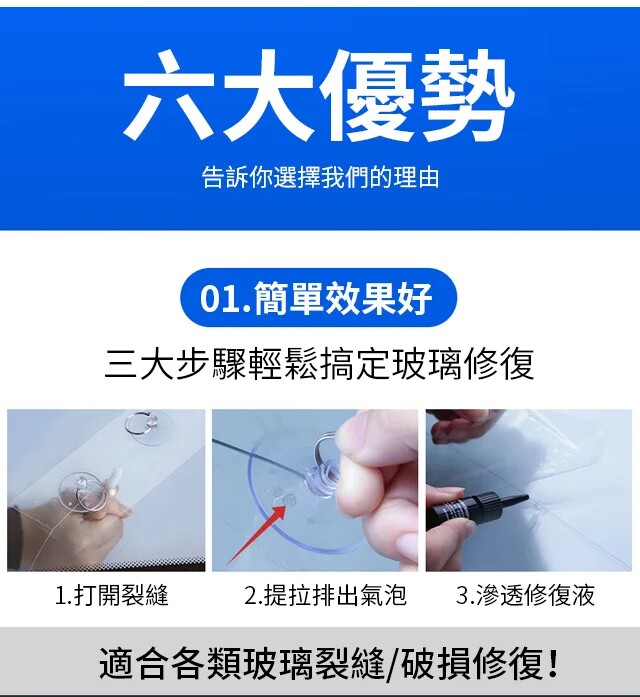 六大優勢

告訴你選擇我們的理由

01.簡單效果好

三大步驟輕鬆搞定玻璃修復

1.打開裂縫

2.提拉排出氣泡

3.滲透修復液

適合各類玻璃裂縫/破損修復!