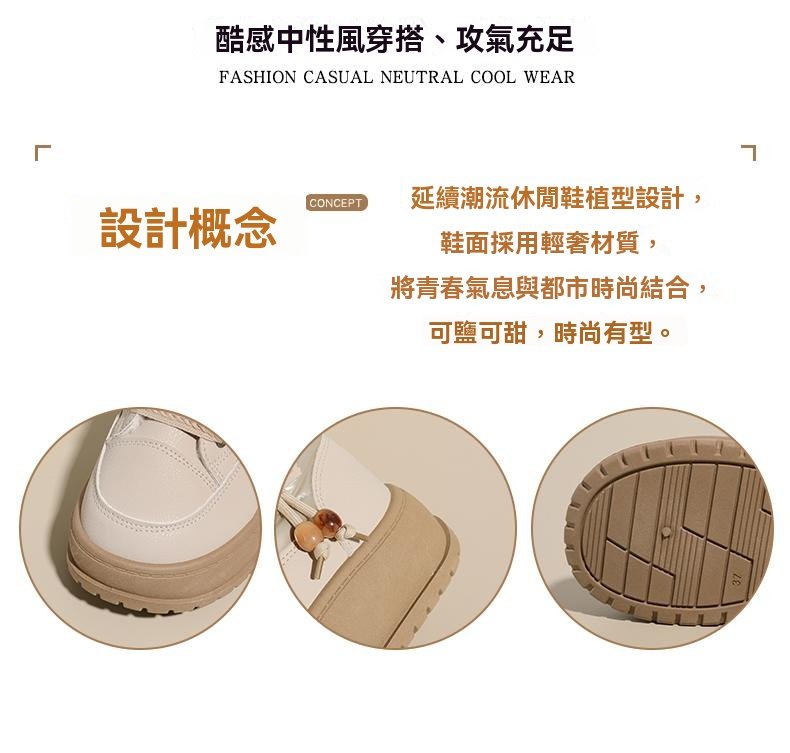 酷感中性風穿搭、攻氣充足
FASHION CASUAL NEUTRAL COOL WEAR

設計概念

CONCEPT

延續潮流休閒鞋植型設計，
鞋面採用輕奢材質，
將青春氣息與都市時尚結合，
可鹽可甜，時尚有型。

37