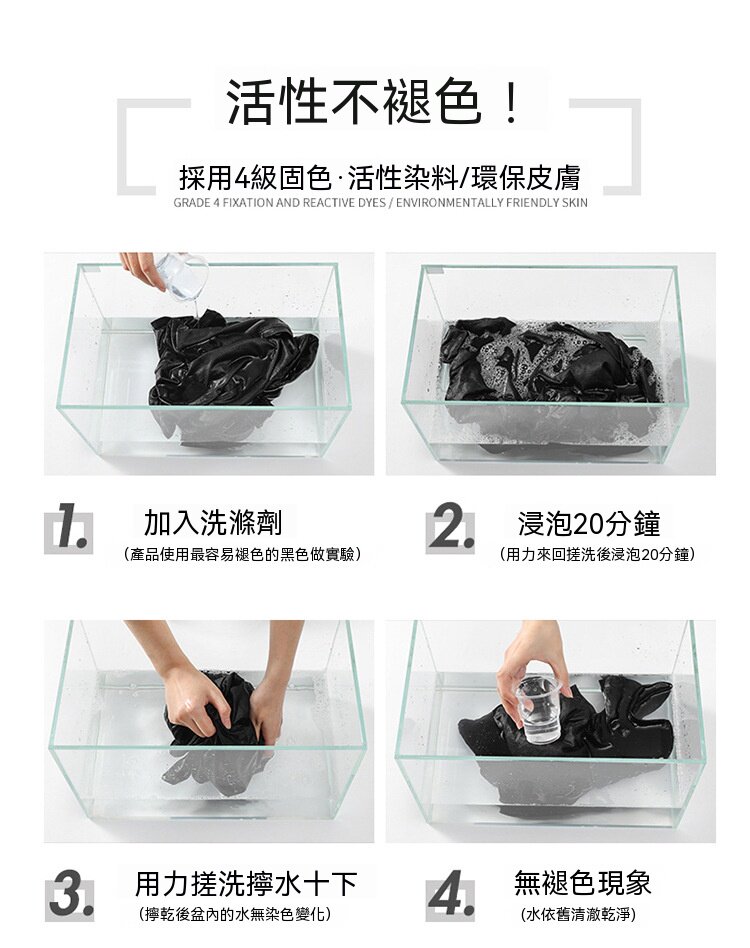 活性不褪色！

採用4級固色·活性染料/環保皮膚

GRADE 4 FIXATION AND REACTIVE DYES / ENVIRONMENTALLY FRIENDLY SKIN

1. 加入洗滌劑
（產品使用最容易褪色的黑色做實驗）

2. 浸泡20分鐘
（用力來回搓洗後浸泡20分鐘）

3. 用力搓洗擰水十下
（擰乾後盆內的水無染色變化）

4. 無褪色現象
（水依舊清澈乾淨）