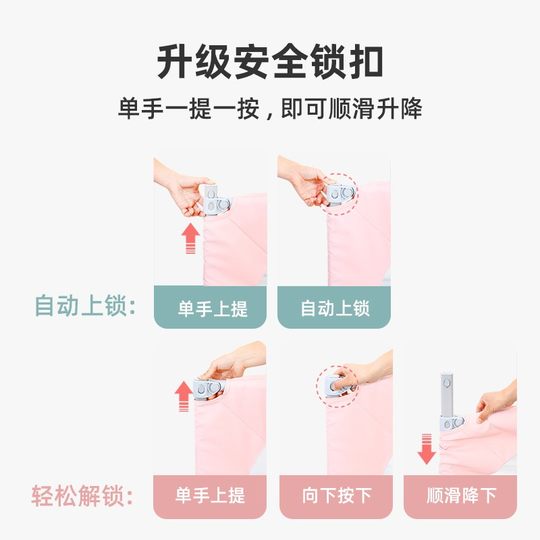 升级安全锁扣

单手一提一按，即可顺滑升降

自动上锁：

单手上提

自动上锁

轻松解锁：

单手上提

向下按下

顺滑降下