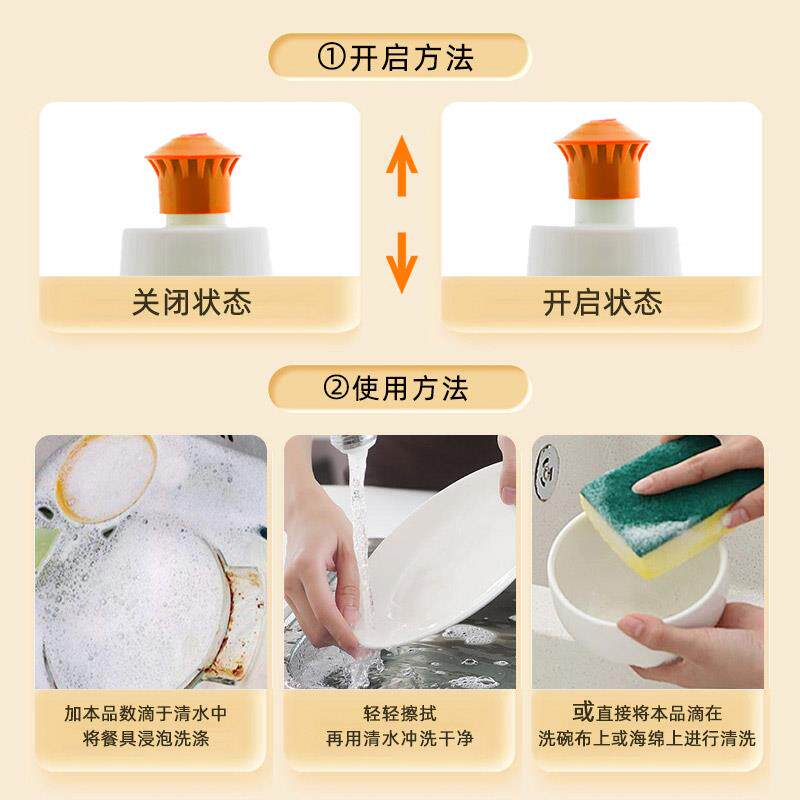 ①开启方法

关闭状态

开启状态

②使用方法

加本品数滴于清水中
将餐具浸泡洗涤

轻轻擦拭
再用清水冲洗干净

或直接将本品滴在
洗碗布上或海绵上进行清洗