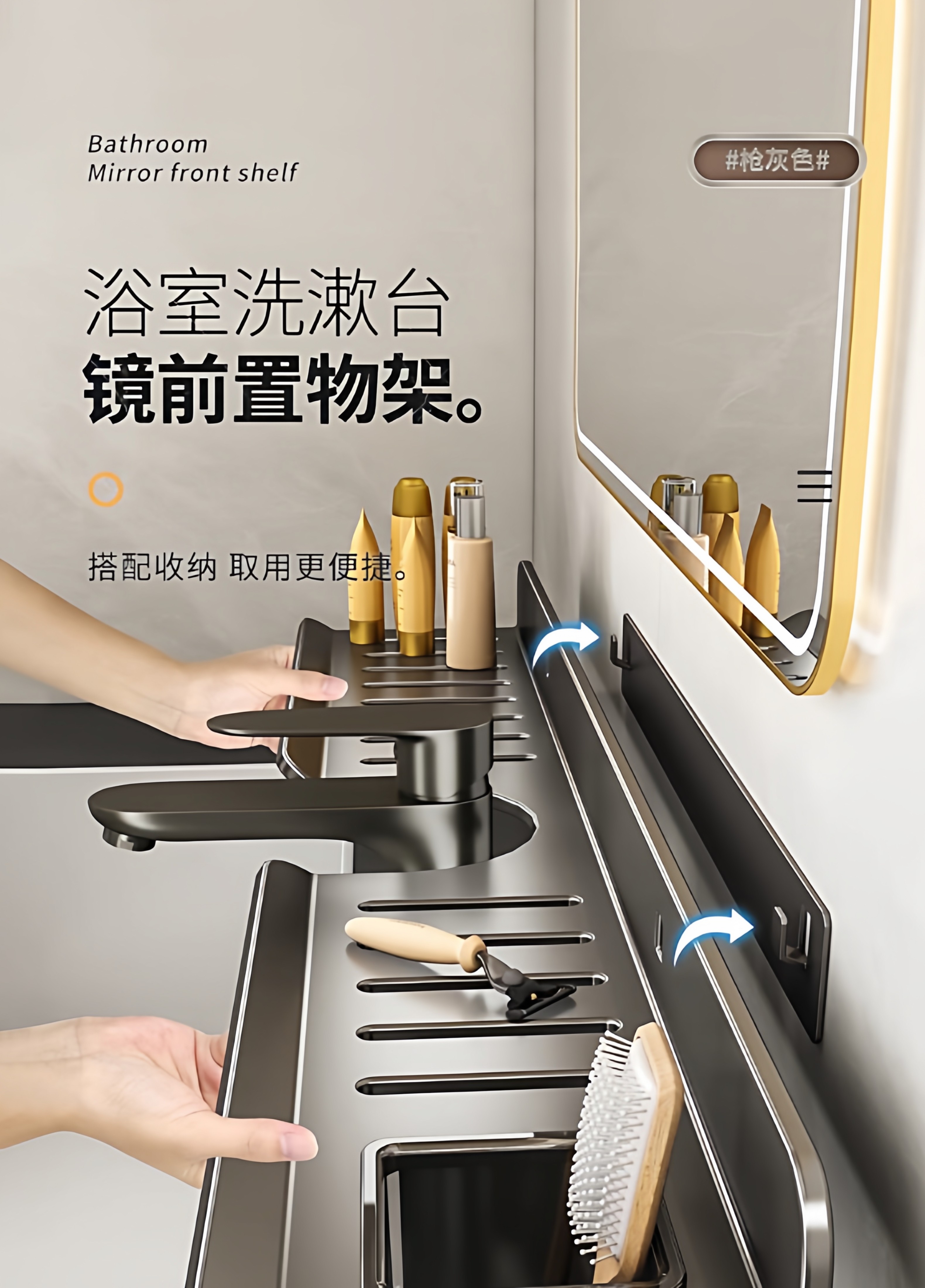 Bathroom
Mirror front shelf

#枪灰色#

浴室洗漱台
镜前置物架。

搭配收纳 取用更便捷。