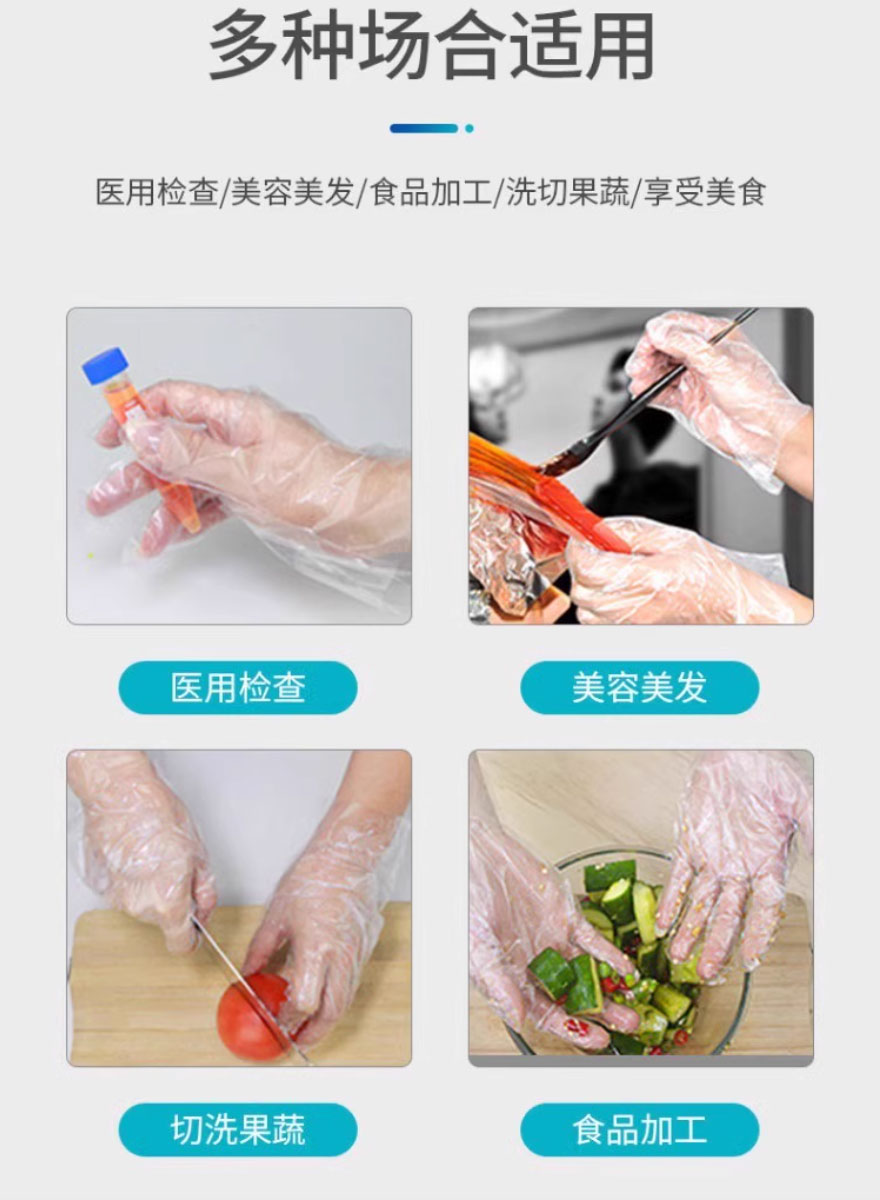 多种场合适用

医用检查/美容美发/食品加工/洗切果蔬/享受美食

医用检查

美容美发

切洗果蔬

食品加工