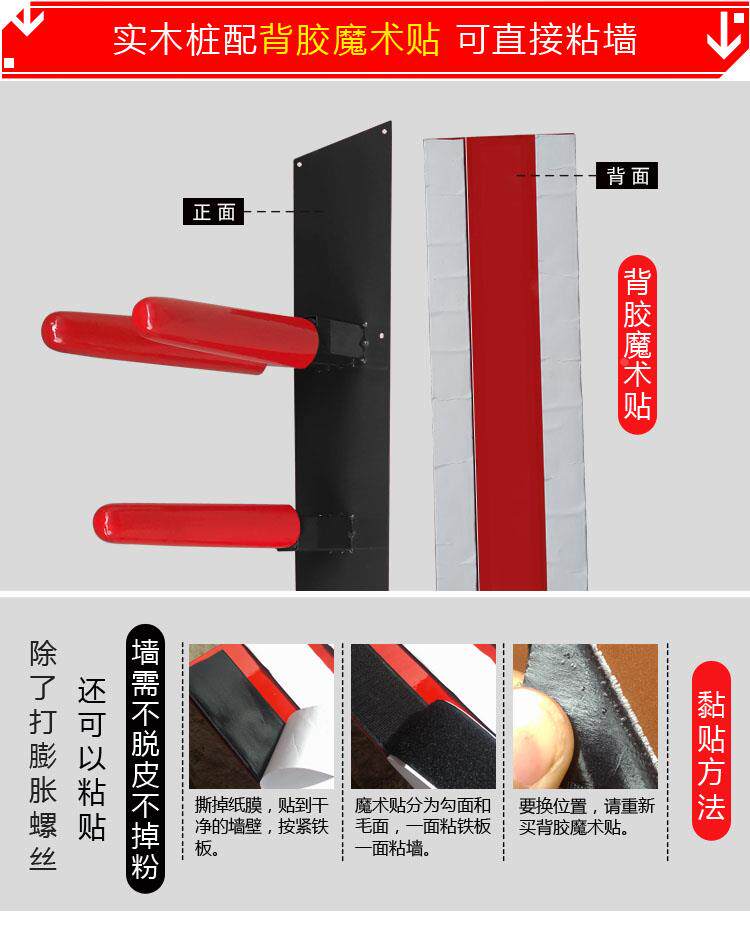 实木桩配背胶魔术贴 可直接粘墙

正面

背面

背胶魔术贴

除了打膨胀螺丝

还可以粘贴

墙需不脱皮不掉粉

撕掉纸膜，贴到干净的墙壁，按紧铁板。

魔术贴分为勾面和毛面，一面粘铁板一面粘墙。

要换位置，请重新买背胶魔术贴。

黏贴方法