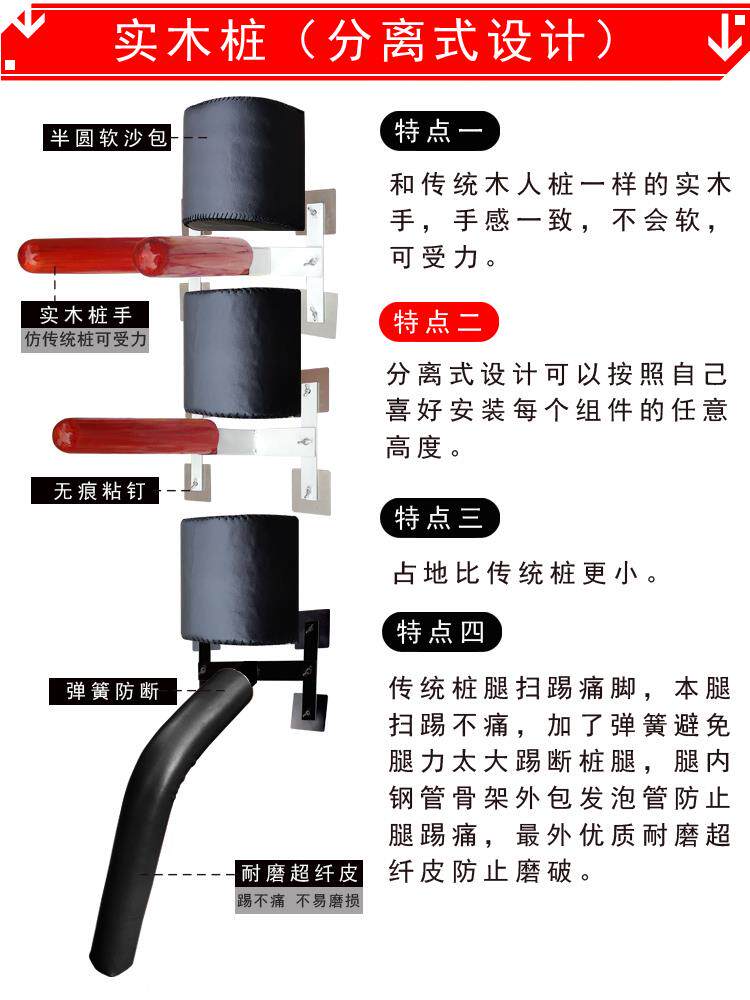 实木桩（分离式设计）

半圆软沙包

实木桩手
仿传统桩可受力

无痕粘钉

弹簧防断

耐磨超纤皮
踢不痛 不易磨损

特点一
和传统木人桩一样的实木手，手感一致，不会软，可受力。

特点二
分离式设计可以按照自己喜好安装每个组件的任意高度。

特点三
占地比传统桩更小。

特点四
传统桩腿扫踢痛脚，本腿扫踢不痛，加了弹簧避免腿力太大踢断桩腿，腿内钢管骨架外包发泡管防止腿踢痛，最外优质耐磨超纤皮防止磨破。