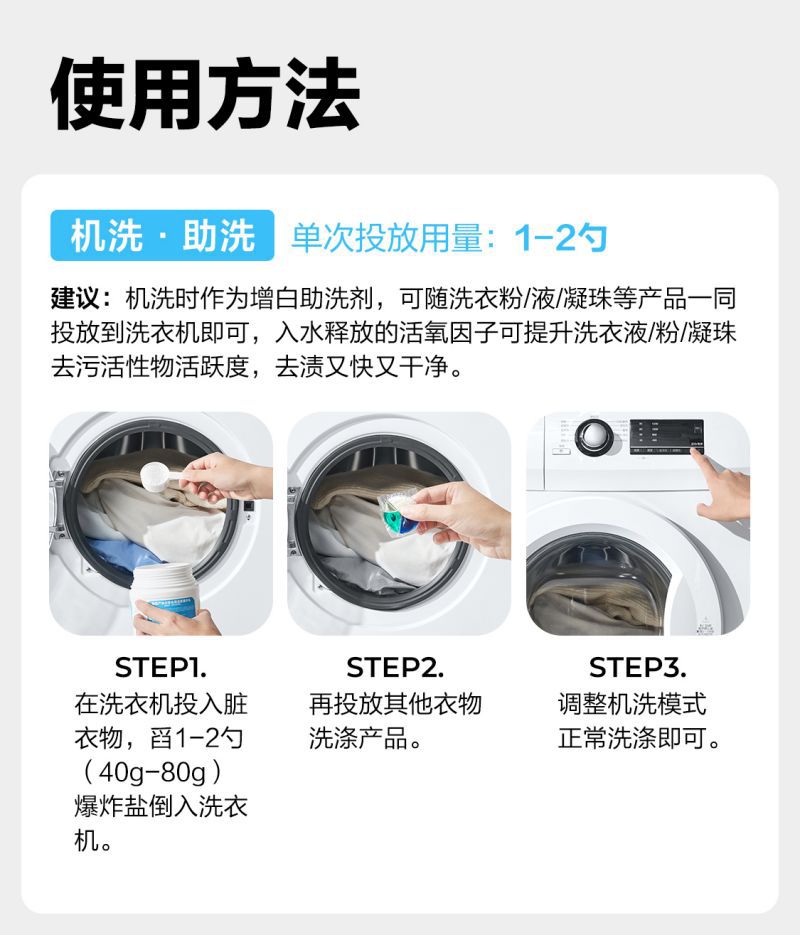 使用方法

机洗 · 助洗 单次投放用量：1-2勺

建议：机洗时作为增白助洗剂，可随洗衣粉/液/凝珠等产品一同投放到洗衣机即可，入水释放的活氧因子可提升洗衣液/粉/凝珠去污活性物活跃度，去渍又快又干净。

STEP1.
在洗衣机投入脏衣物，舀1-2勺（40g-80g）爆炸盐倒入洗衣机。

STEP2.
再投放其他衣物洗涤产品。

STEP3.
调整机洗模式正常洗涤即可。