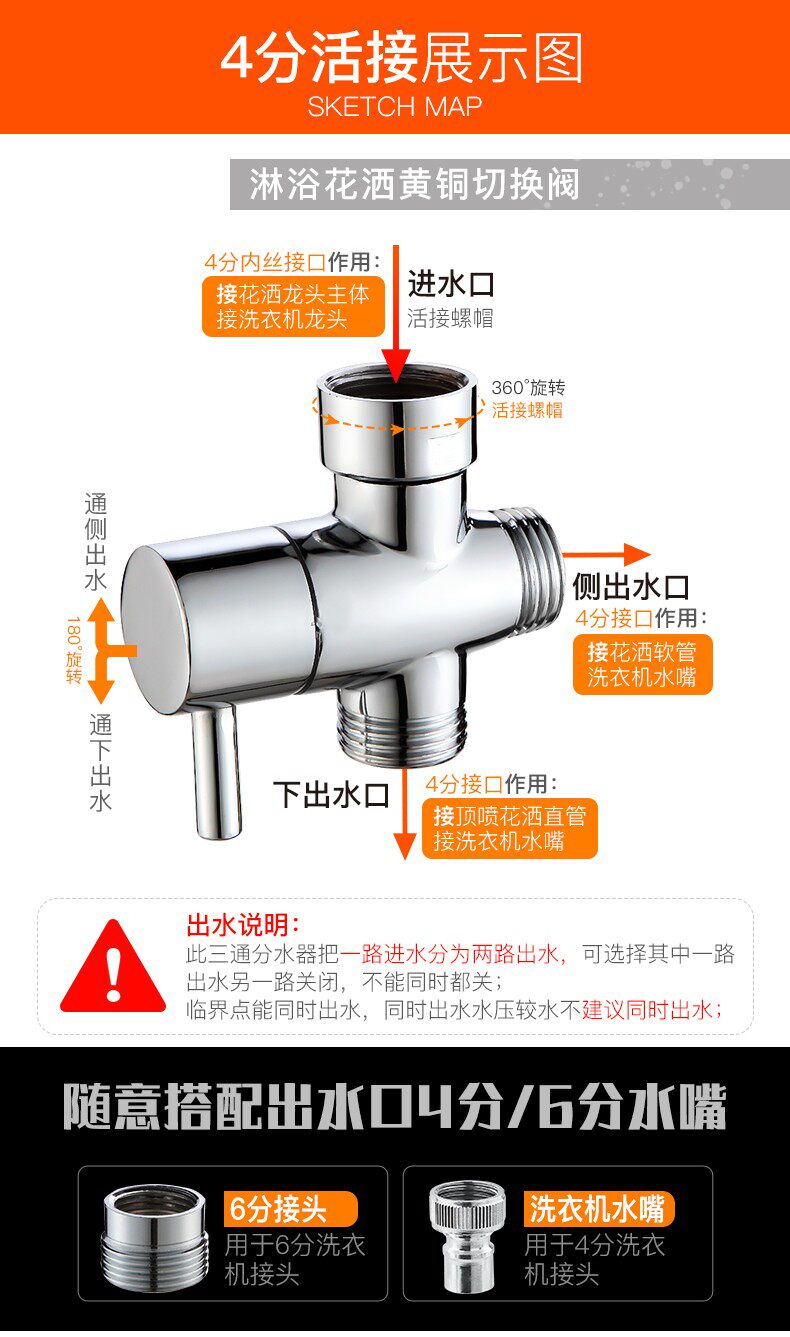 4分活接展示图
SKETCH MAP

淋浴花洒黄铜切换阀

4分内丝接口作用：
接花洒龙头主体
接洗衣机龙头

进水口
活接螺帽

360°旋转
活接螺帽

通侧出水

180°旋转

通下出水

侧出水口
4分接口作用：
接花洒软管
洗衣机水嘴

下出水口
4分接口作用：
接顶喷花洒直管
接洗衣机水嘴

出水说明：
此三通分水器把一路进水分为两路出水，可选择其中一路出水另一路关闭，不能同时都关；
临界点能同时出水，同时出水水压较水不建议同时出水；

随意搭配出水口4分/6分水嘴

6分接头
用于6分洗衣机接头

洗衣机水嘴
用于4分洗衣机接头