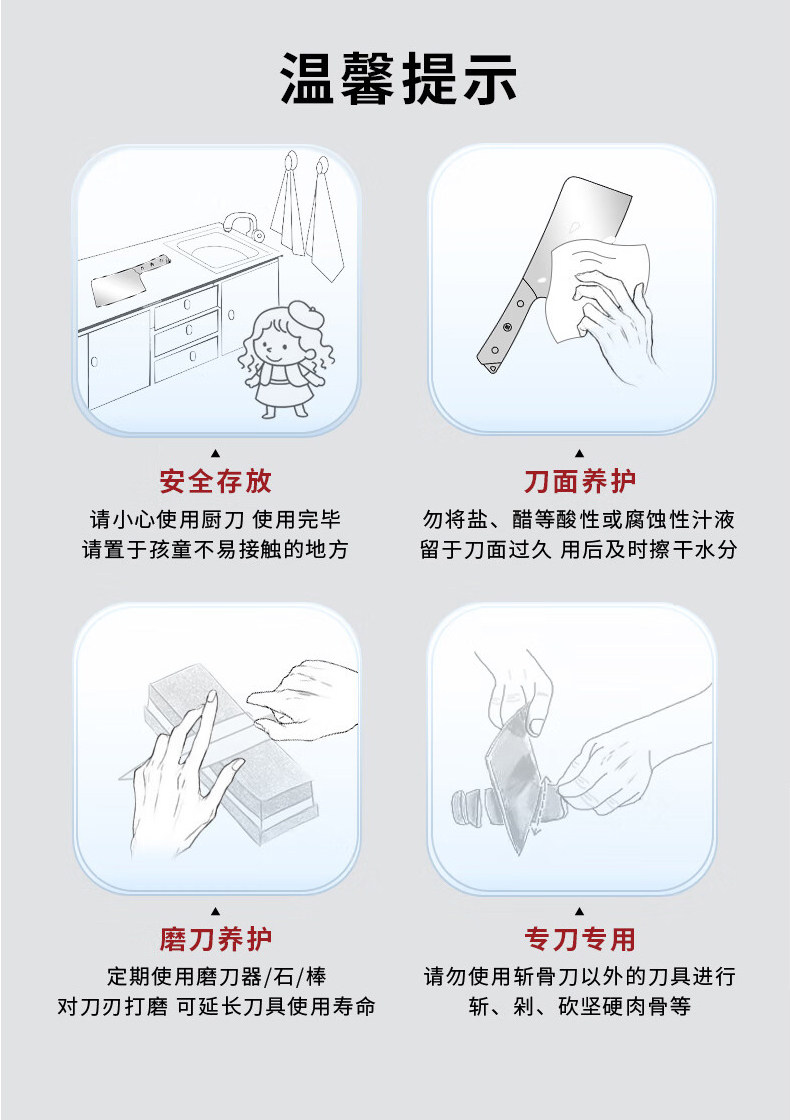 温馨提示

安全存放

请小心使用厨刀 使用完毕
请置于孩童不易接触的地方

刀面养护

勿将盐、醋等酸性或腐蚀性汁液
留于刀面过久 用后及时擦干水分

磨刀养护

定期使用磨刀器/石/棒
对刀刃打磨 可延长刀具使用寿命

专刀专用

请勿使用斩骨刀以外的刀具进行
斩、剁、砍坚硬肉骨等