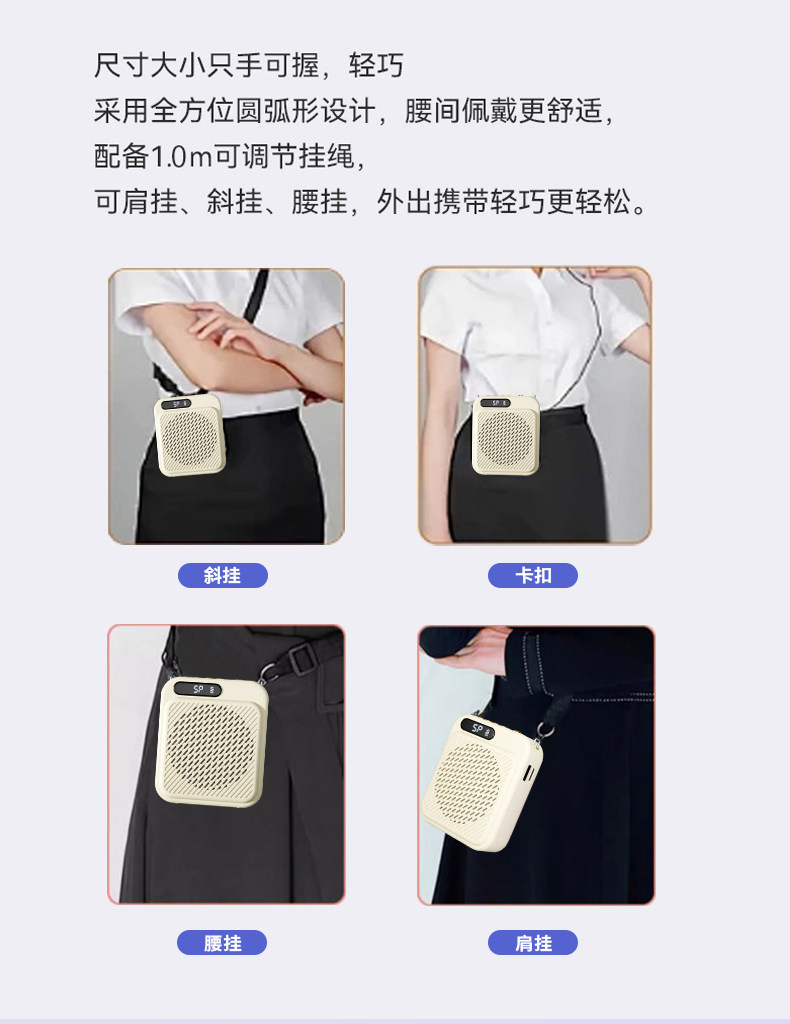 尺寸大小只手可握，轻巧
采用全方位圆弧形设计，腰间佩戴更舒适，
配备1.0m可调节挂绳，
可肩挂、斜挂、腰挂，外出携带轻巧更轻松。

SP

斜挂

SP

卡扣

SP

腰挂

SP

肩挂