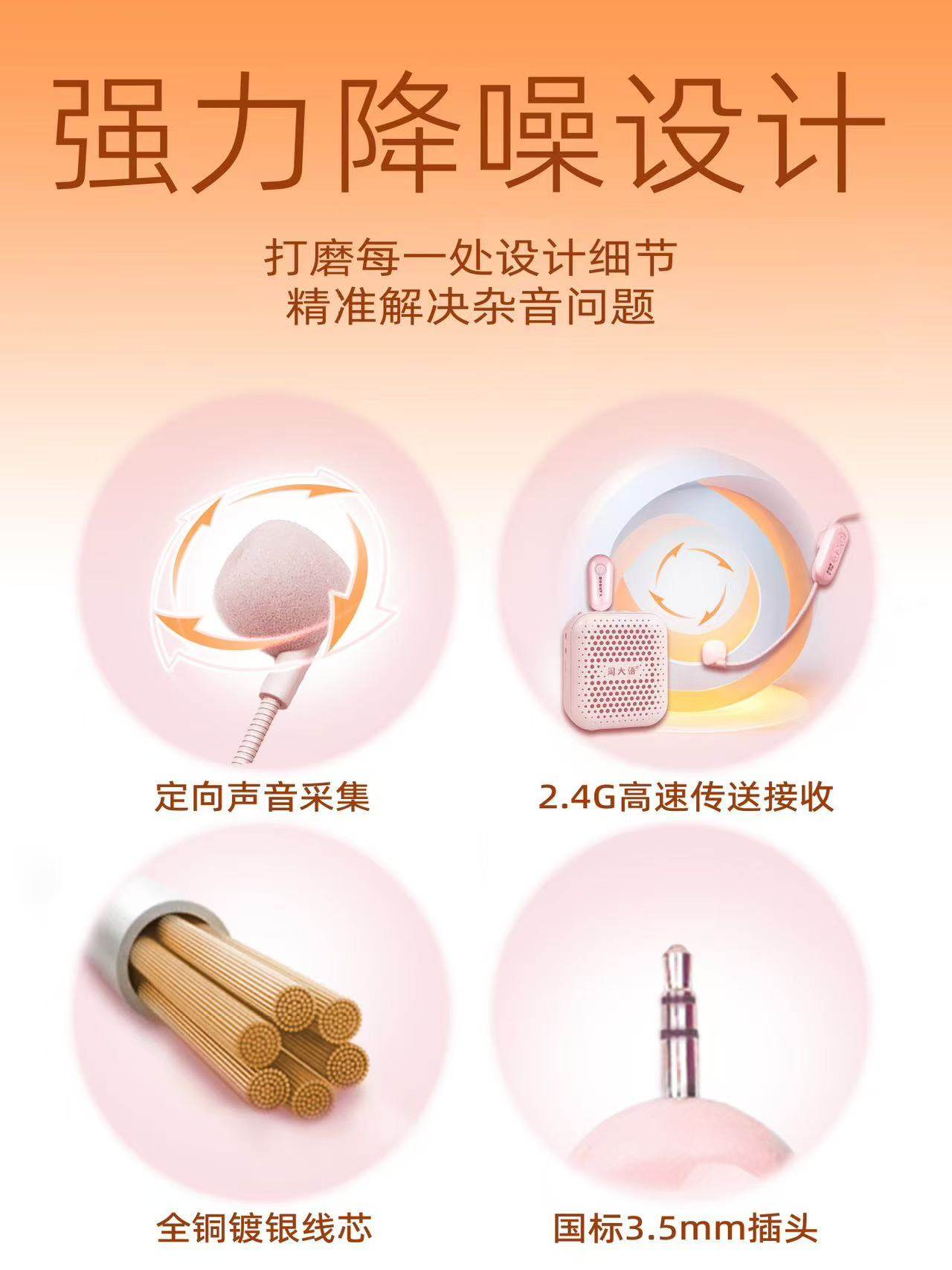 强力降噪设计

打磨每一处设计细节
精准解决杂音问题

周大语

定向声音采集

2.4G高速传送接收

全铜镀银线芯

国标3.5mm插头