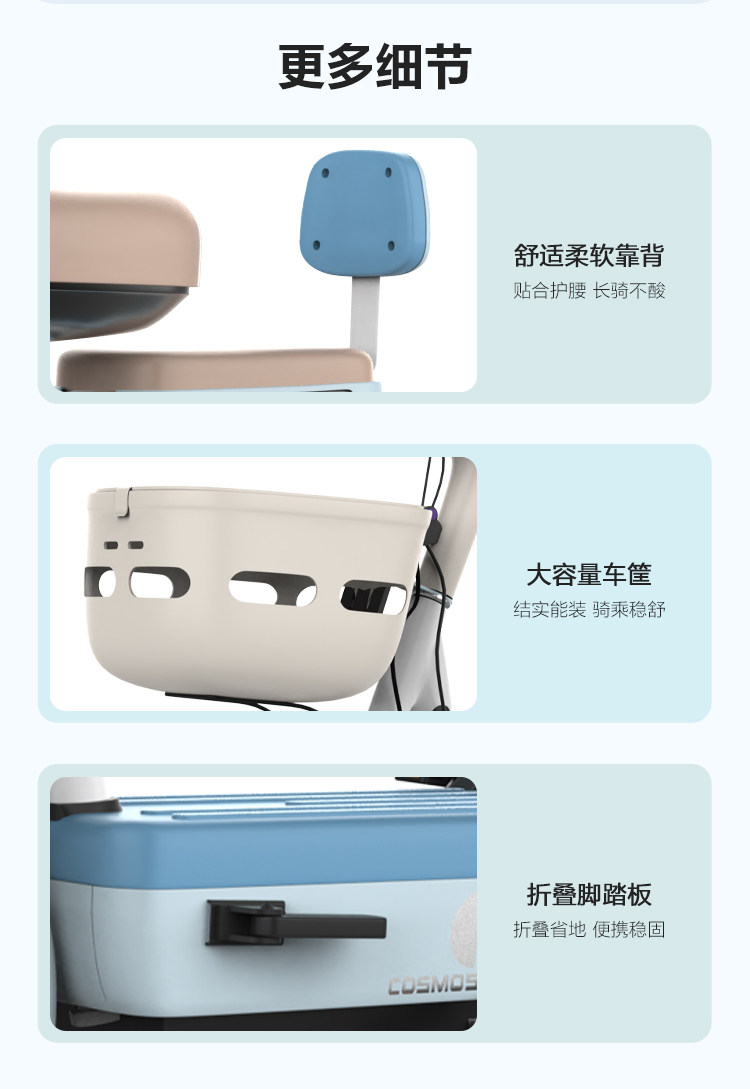 更多细节

舒适柔软靠背
贴合护腰 长骑不酸

大容量车筐
结实能装 骑乘稳舒

折叠脚踏板
折叠省地 便携稳固

COSMOS