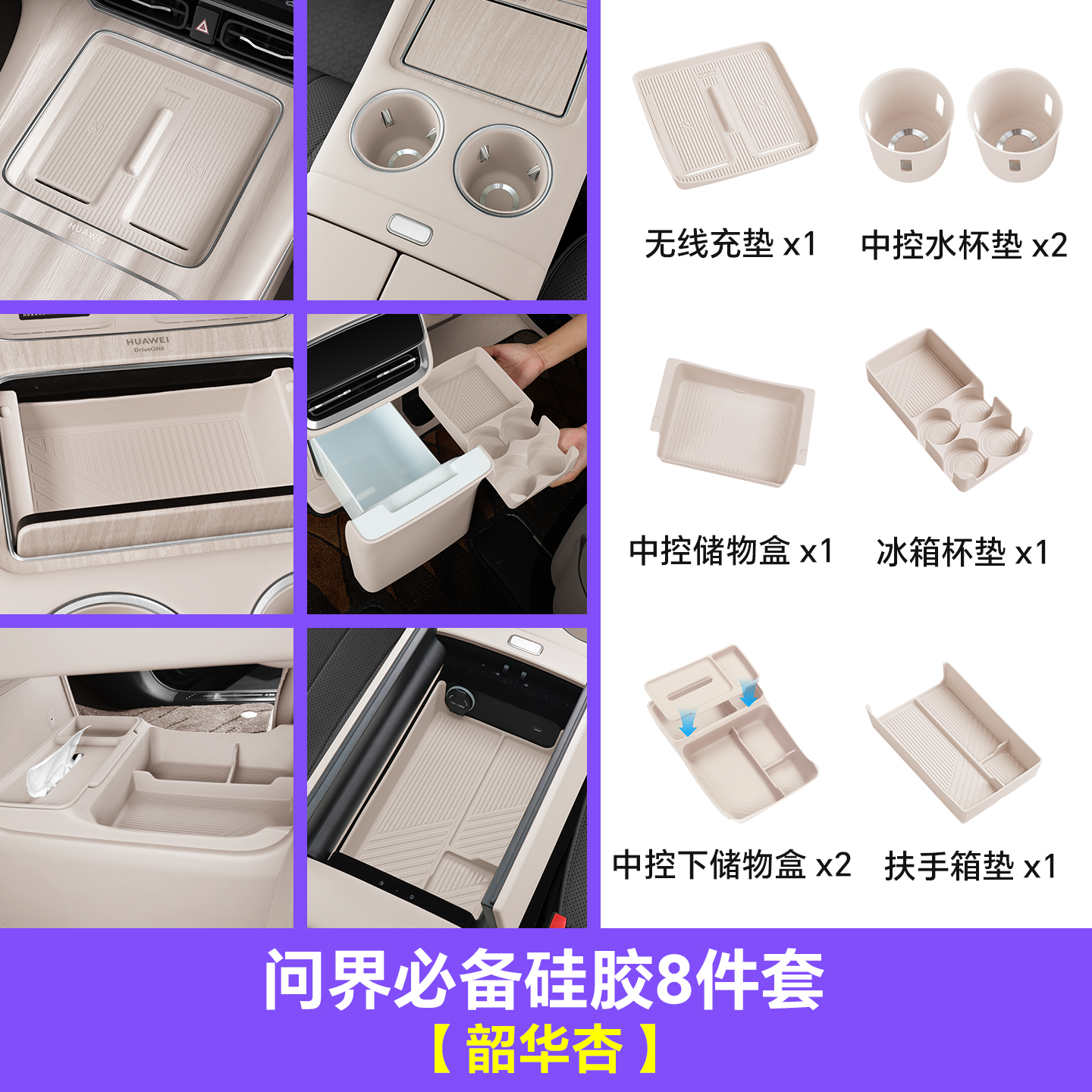 HUAWEI

HUAWEI
DriveONE

无线充垫 x1

中控水杯垫 x2

中控储物盒 x1

冰箱杯垫 x1

中控下储物盒 x2

扶手箱垫 x1

问界必备硅胶8件套

【韶华杏】