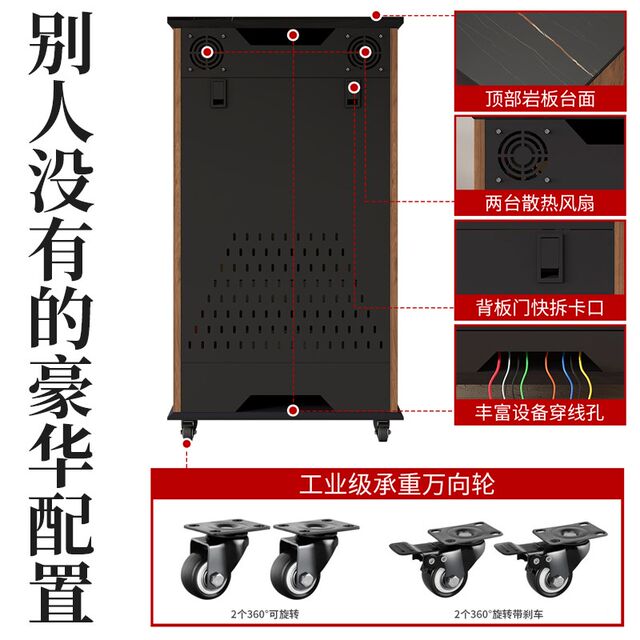 别人没有的豪华配置

顶部岩板台面

两台散热风扇

背板门快拆卡口

丰富设备穿线孔

工业级承重万向轮

2个360°可旋转

2个360°旋转带刹车