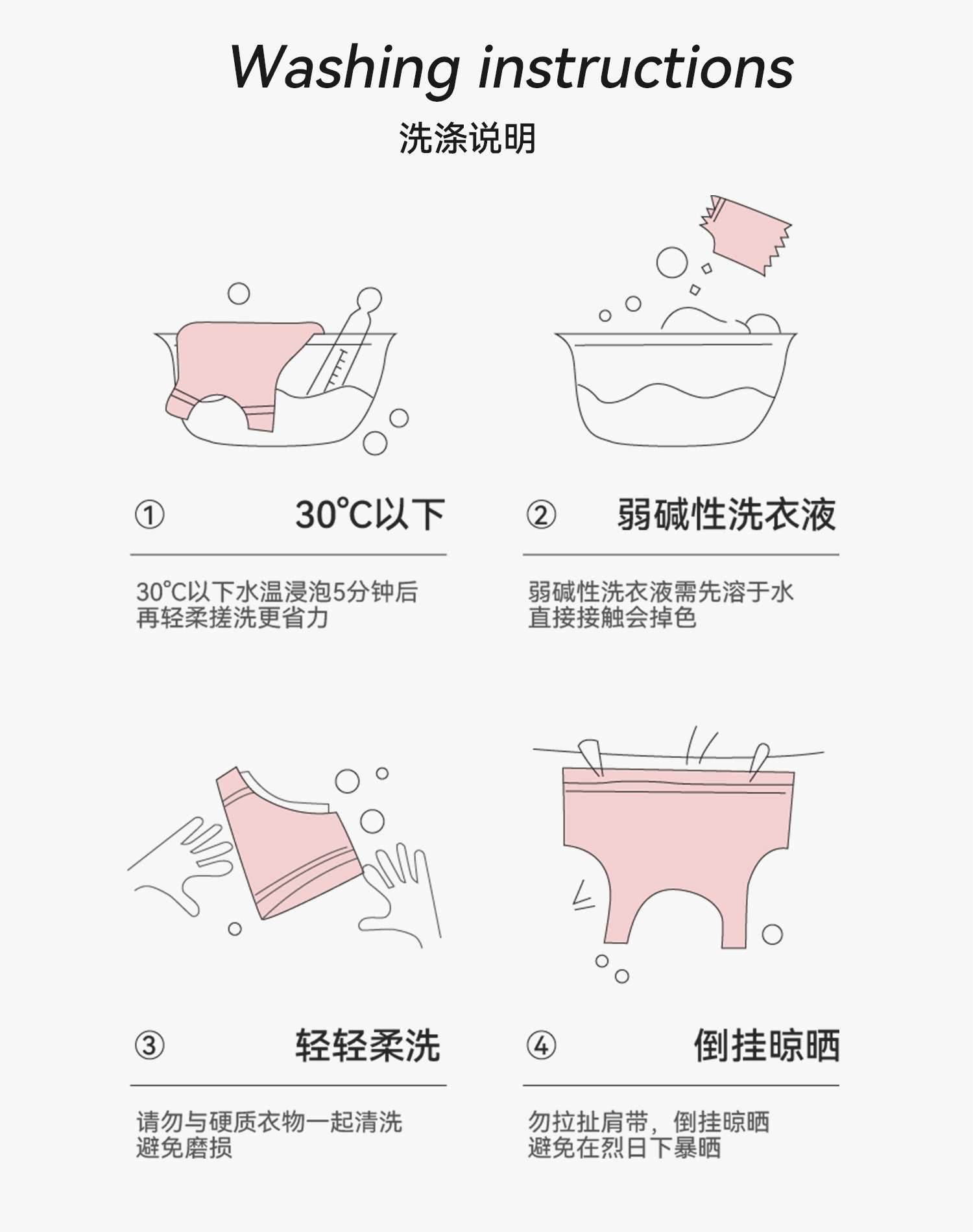 Washing instructions

洗涤说明

① 30°C以下

30°C以下水温浸泡5分钟后
再轻柔搓洗更省力

② 弱碱性洗衣液

弱碱性洗衣液需先溶于水
直接接触会掉色

③ 轻轻柔洗

请勿与硬质衣物一起清洗
避免磨损

④ 倒挂晾晒

勿拉扯肩带，倒挂晾晒
避免在烈日下暴晒