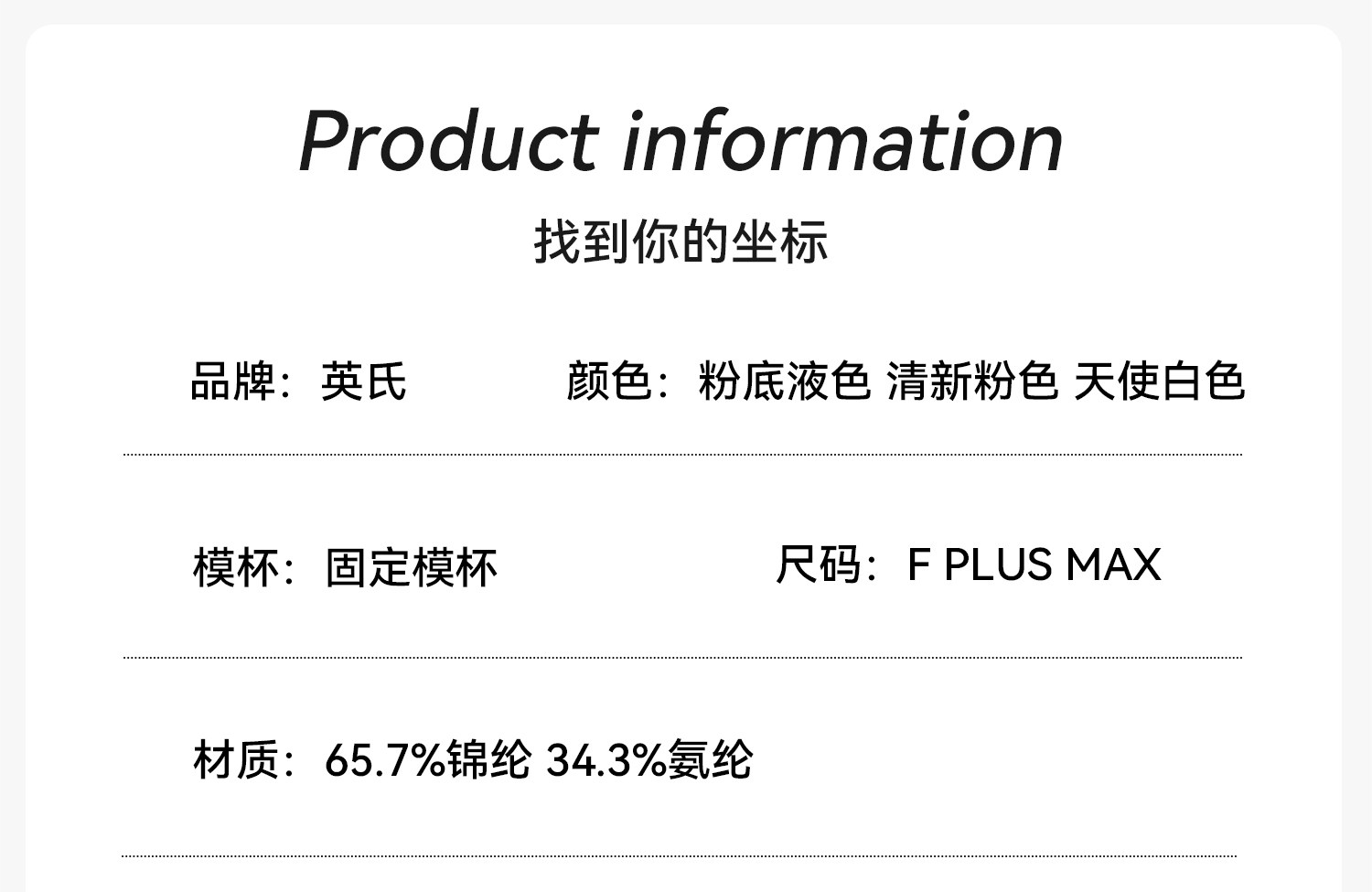 Product information
找到你的坐标

品牌：英氏

颜色：粉底液色 清新粉色 天使白色

模杯：固定模杯

尺码：F PLUS MAX

材质：65.7%锦纶 34.3%氨纶