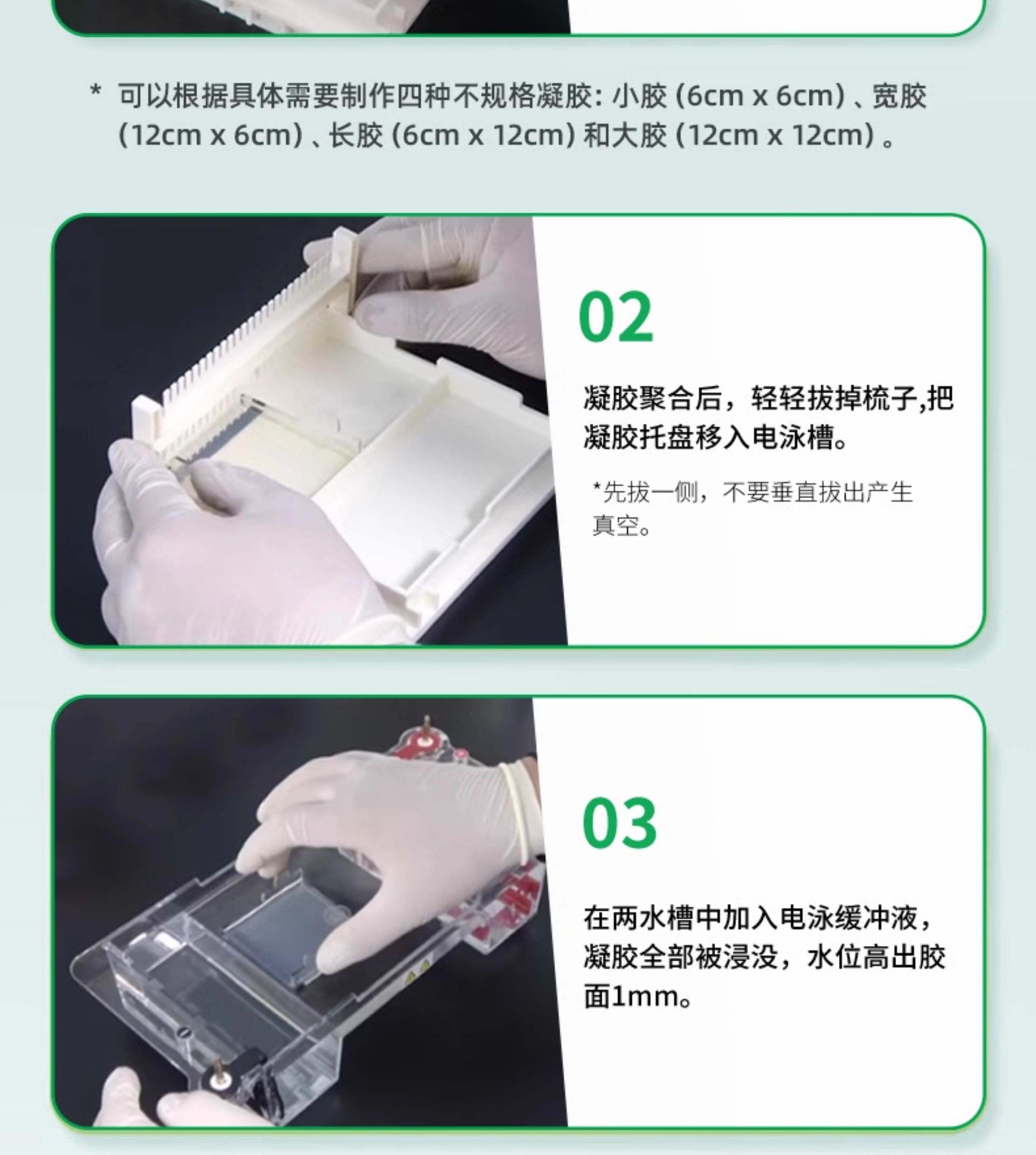 * 可以根据具体需要制作四种不规格凝胶：小胶（6cm x 6cm）、宽胶（12cm x 6cm）、长胶（6cm x 12cm）和大胶（12cm x 12cm）。

02

凝胶聚合后，轻轻拔掉梳子,把凝胶托盘移入电泳槽。

*先拔一侧，不要垂直拔出产生真空。

03

在两水槽中加入电泳缓冲液，凝胶全部被浸没，水位高出胶面1mm。