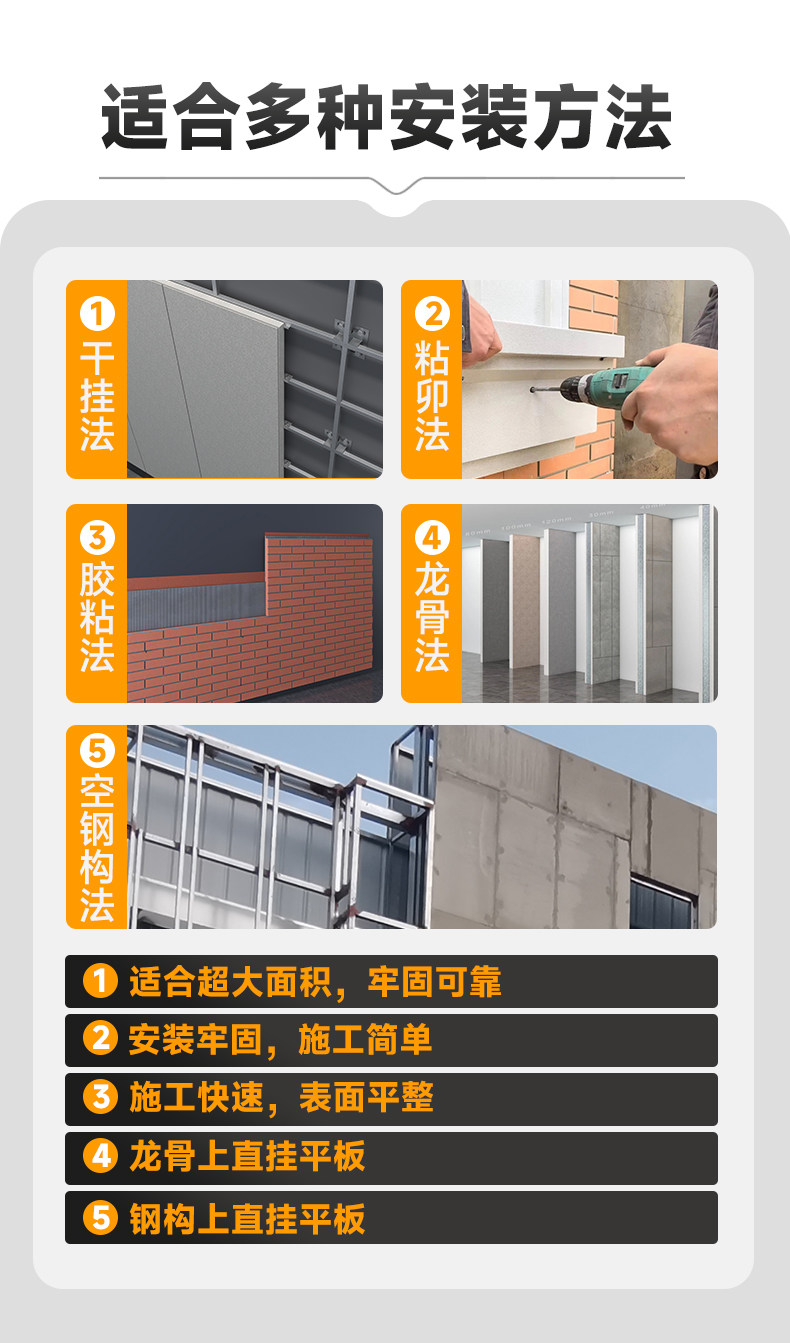 适合多种安装方法

1 干挂法

2 粘卯法

3 胶粘法

4 龙骨法

5 空钢构法

1 适合超大面积，牢固可靠

2 安装牢固，施工简单

3 施工快速，表面平整

4 龙骨上直挂平板

5 钢构上直挂平板