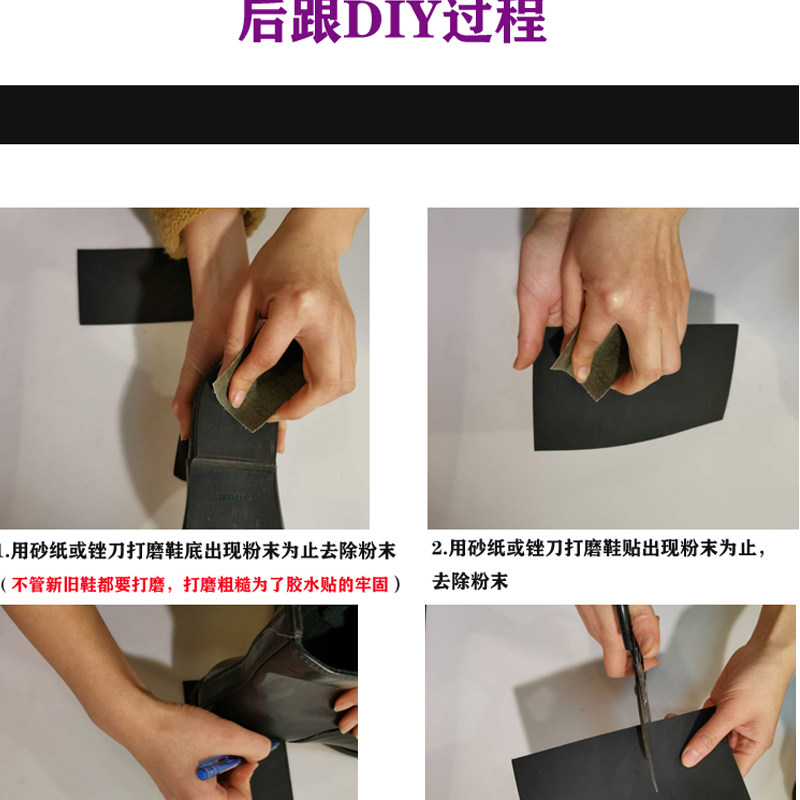 后跟DIY过程

1.用砂纸或锉刀打磨鞋底出现粉末为止去除粉末
（不管新旧鞋都要打磨，打磨粗糙为了胶水贴的牢固）

2.用砂纸或锉刀打磨鞋贴出现粉末为止，去除粉末