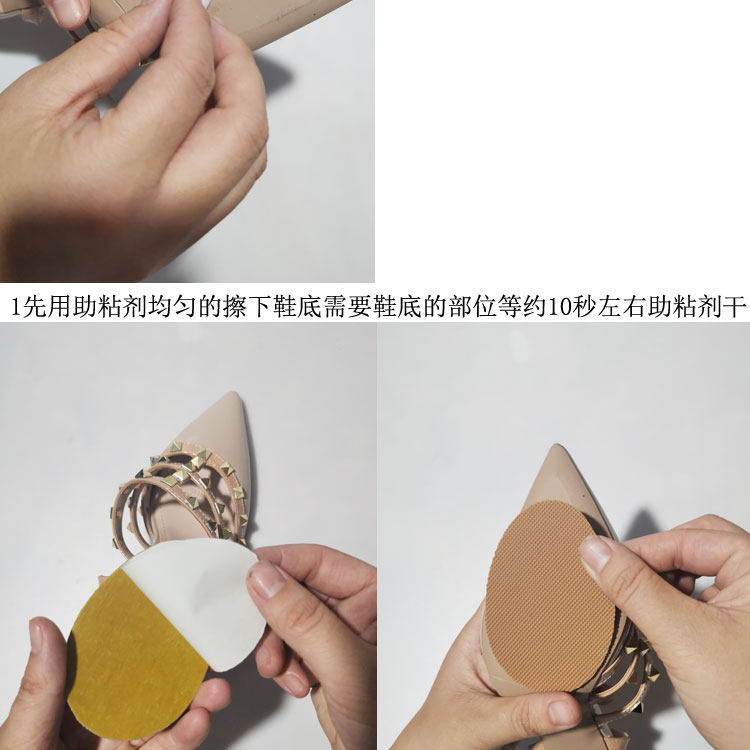 1先用助粘剂均匀的擦下鞋底需要鞋底的部位等约10秒左右助粘剂干