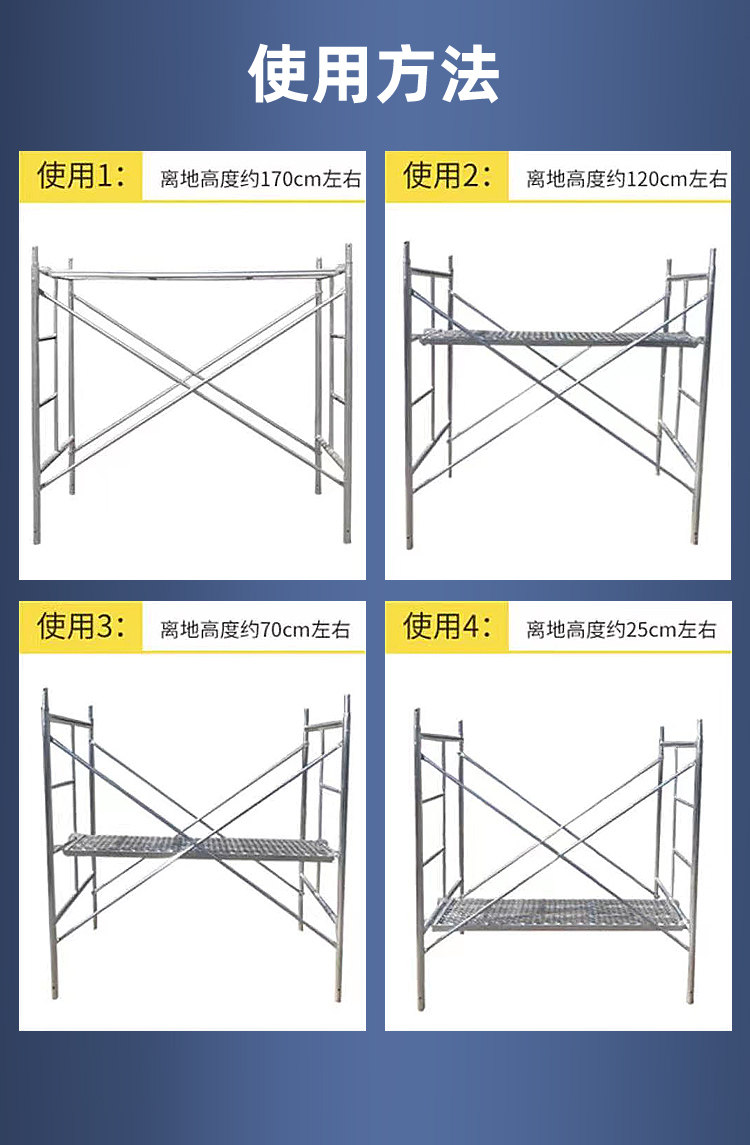 使用方法

使用1: 离地高度约170cm左右

使用2: 离地高度约120cm左右

使用3: 离地高度约70cm左右

使用4: 离地高度约25cm左右