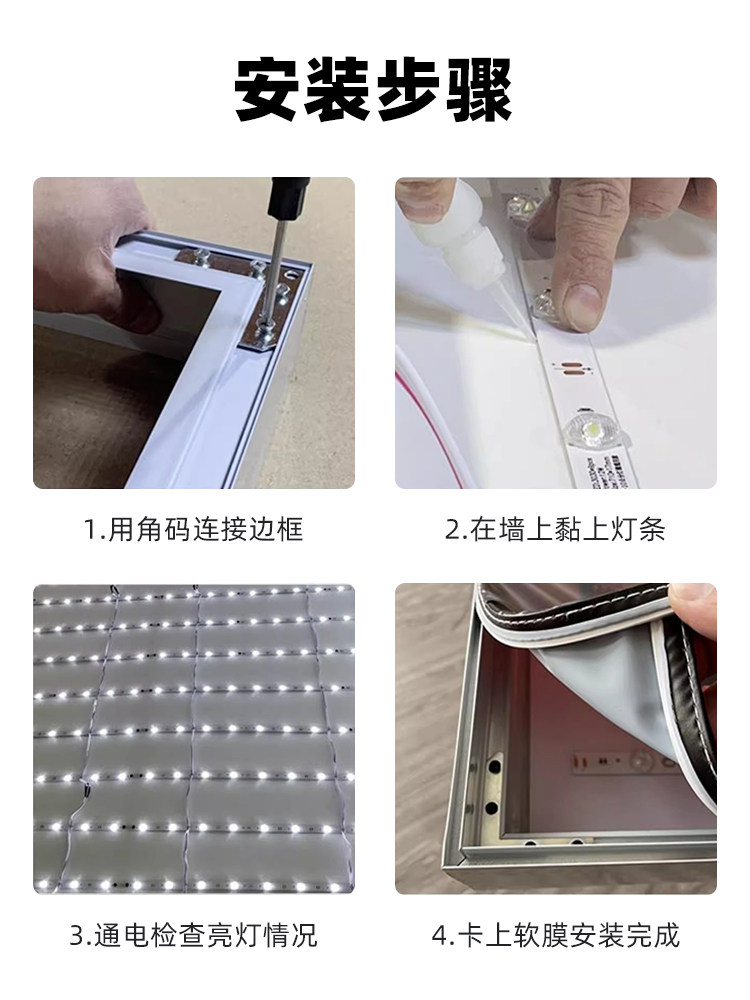 安装步骤

1.用角码连接边框

2.在墙上黏上灯条

3.通电检查亮灯情况

4.卡上软膜安装完成