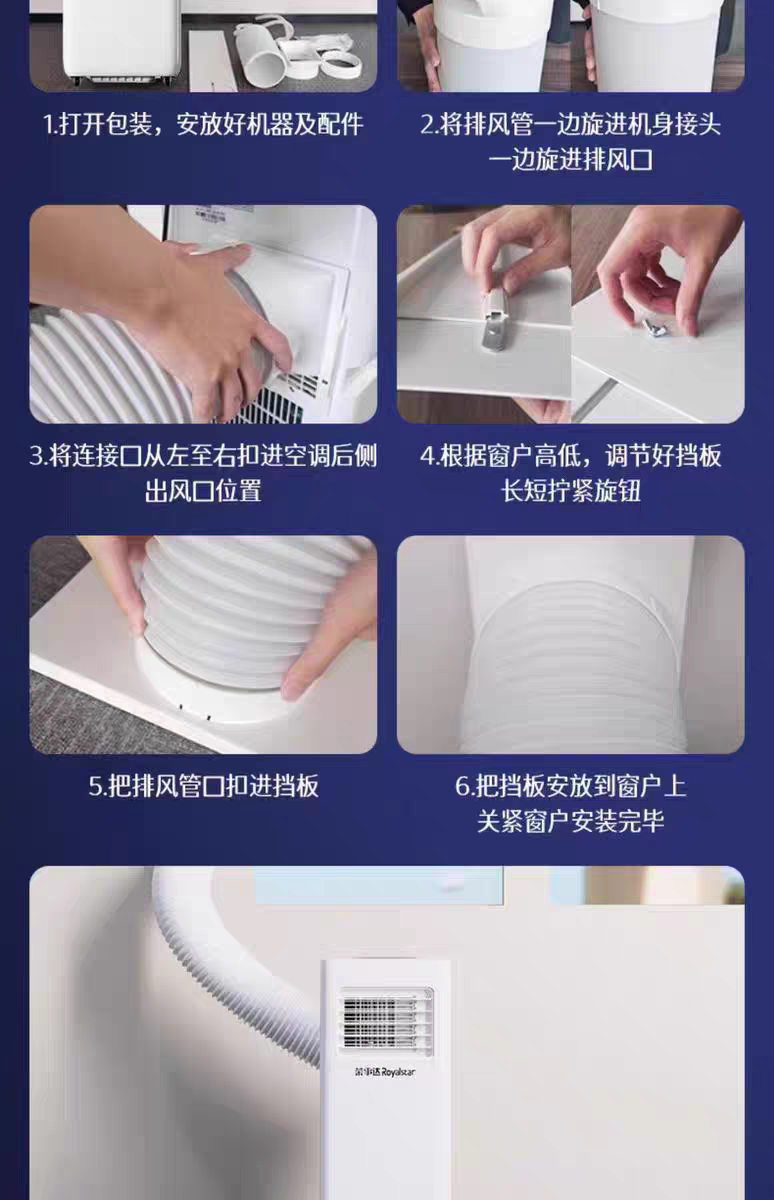 1.打开包装，安放好机器及配件

2.将排风管一边旋进机身接头
一边旋进排风口

3.将连接口从左至右扣进空调后侧
出风口位置

4.根据窗户高低，调节好挡板
长短拧紧旋钮

5.把排风管口扣进挡板

6.把挡板安放到窗户上
关紧窗户安装完毕

荣事达 Royalstar