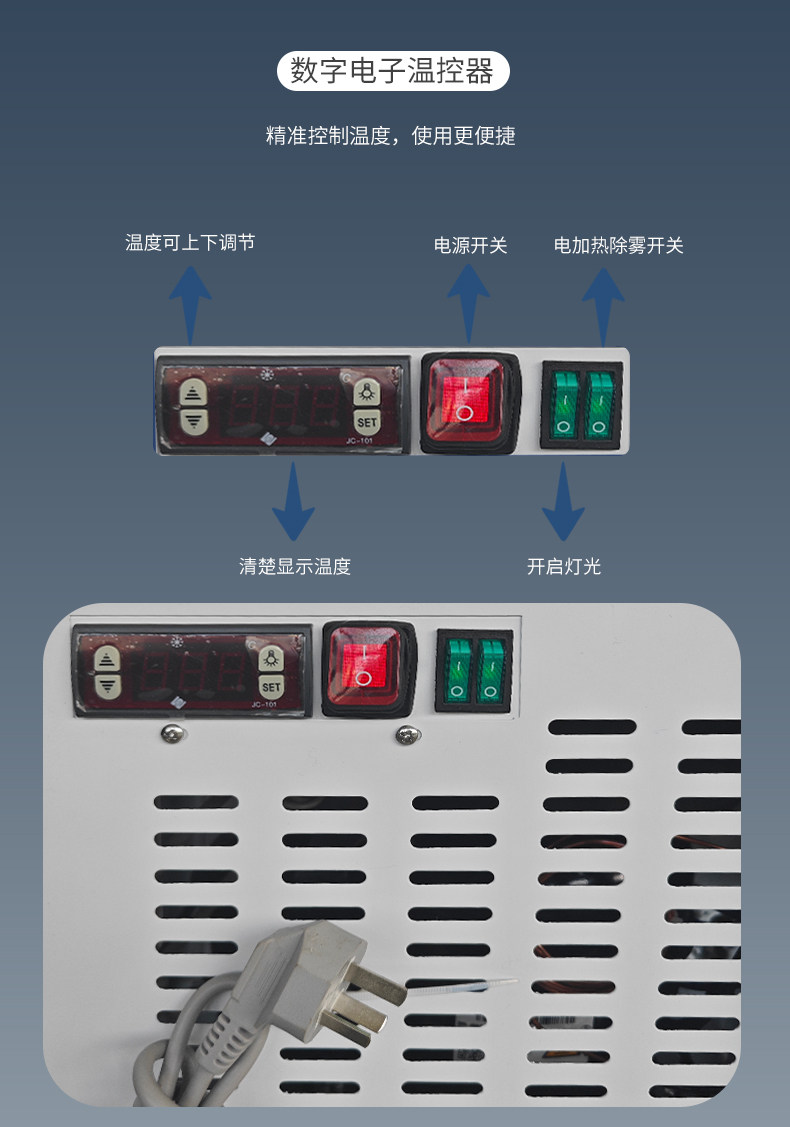 数字电子温控器

精准控制温度，使用更便捷

温度可上下调节

电源开关

电加热除雾开关

SET

JC-101

清楚显示温度

开启灯光

SET

JC-101