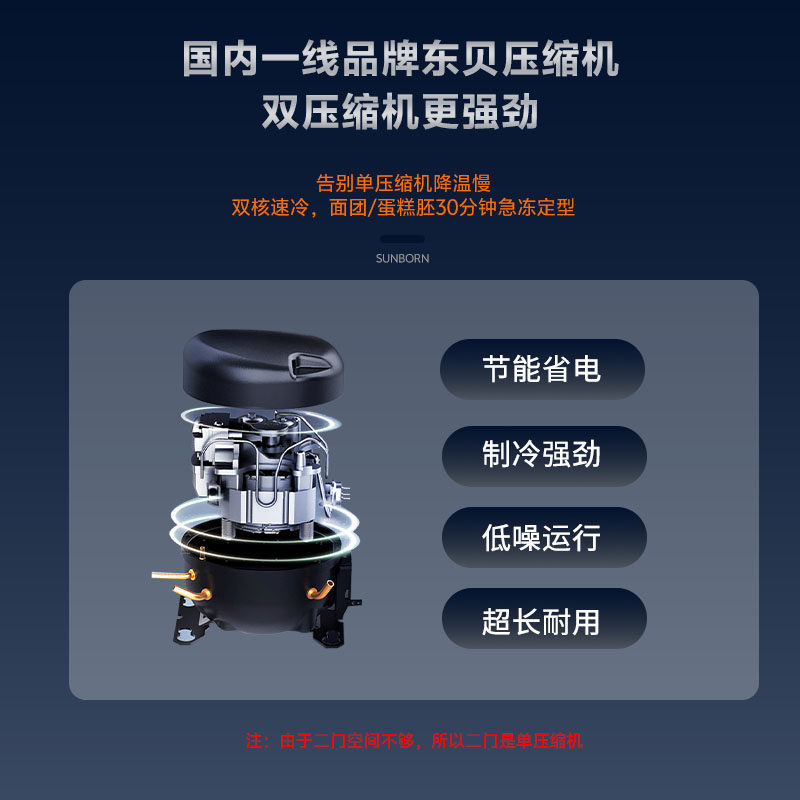 国内一线品牌东贝压缩机
双压缩机更强劲

告别单压缩机降温慢
双核速冷，面团/蛋糕胚30分钟急冻定型

SUNBORN

节能省电

制冷强劲

低噪运行

超长耐用

注：由于二门空间不够，所以二门是单压缩机