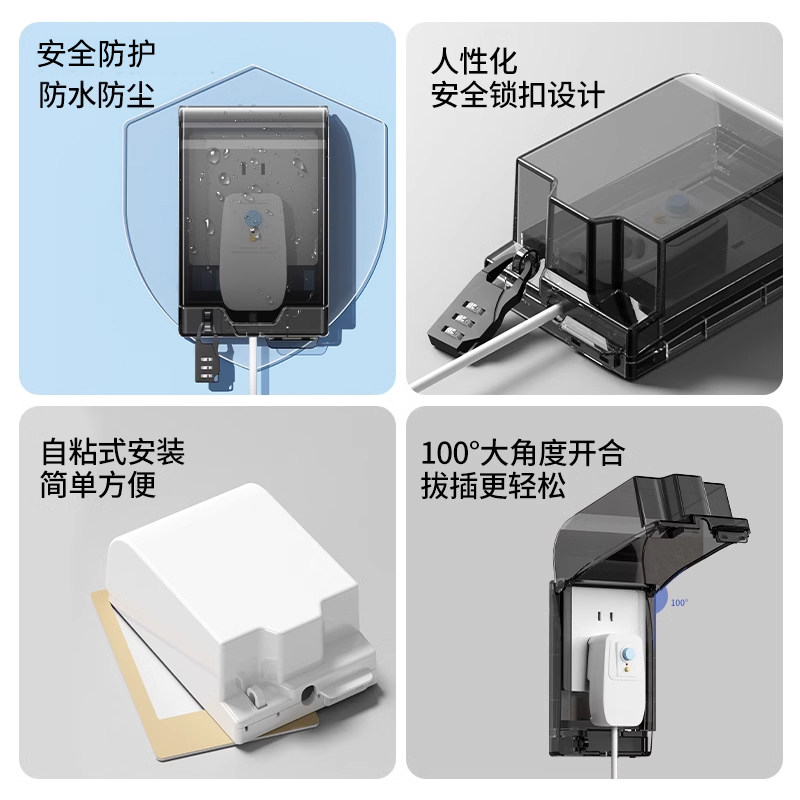 安全防护
防水防尘

人性化
安全锁扣设计

自粘式安装
简单方便

100°大角度开合
拔插更轻松

100°