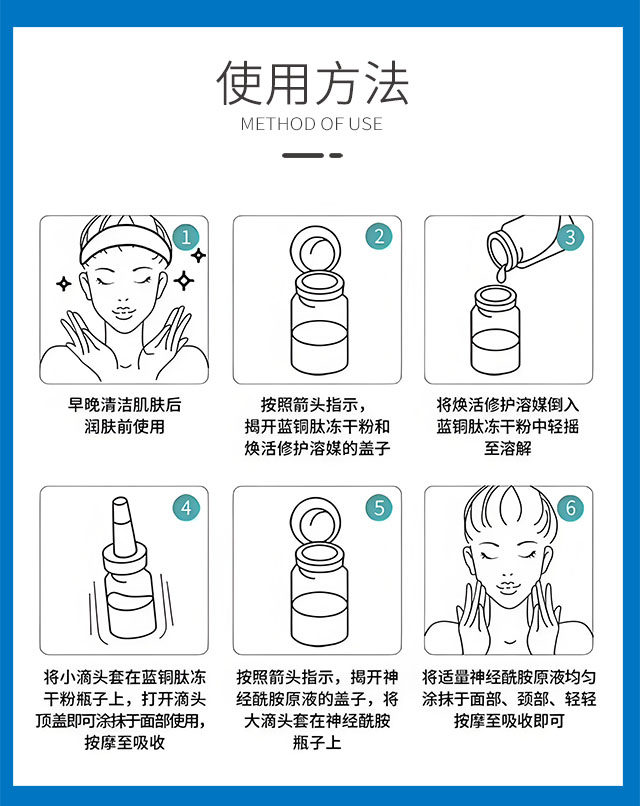 使用方法
METHOD OF USE

1
早晚清洁肌肤后润肤前使用

2
按照箭头指示，揭开蓝铜肽冻干粉和焕活修护溶媒的盖子

3
将焕活修护溶媒倒入蓝铜肽冻干粉中轻摇至溶解

4
将小滴头套在蓝铜肽冻干粉瓶子上，打开滴头顶盖即可涂抹于面部使用，按摩至吸收

5
按照箭头指示，揭开神经酰胺原液的盖子，将大滴头套在神经酰胺瓶子上

6
将适量神经酰胺原液均匀涂抹于面部、颈部、轻轻按摩至吸收即可