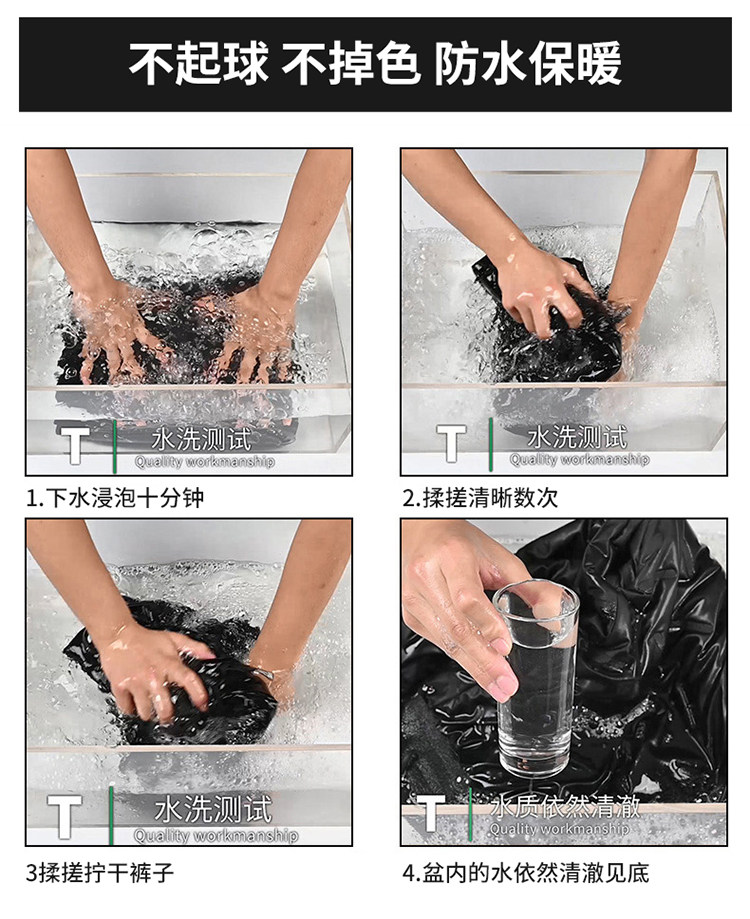 不起球 不掉色 防水保暖

T 水洗测试
Quality workmanship

1.下水浸泡十分钟

T 水洗测试
Quality workmanship

2.揉搓清晰数次

T 水洗测试
Quality workmanship

3揉搓拧干裤子

T 水质依然清澈
Quality workmanship

4.盆内的水依然清澈见底