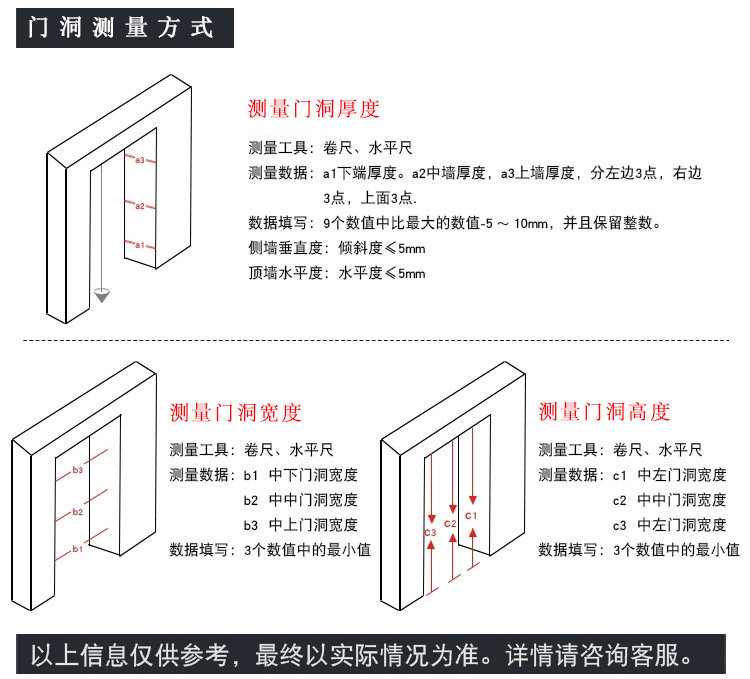 门洞测量方式

a3
a2
a1

测量门洞厚度

测量工具：卷尺、水平尺

测量数据：a1下端厚度。a2中墙厚度，a3上墙厚度，分左边3点，右边3点，上面3点.

数据填写：9个数值中比最大的数值-5 ～ 10mm，并且保留整数。

侧墙垂直度：倾斜度≤5mm

顶墙水平度：水平度≤5mm

b3
b2
b1

测量门洞宽度

测量工具：卷尺、水平尺

测量数据：b1 中下门洞宽度

b2 中中门洞宽度

b3 中上门洞宽度

数据填写：3个数值中的最小值

c3
c2
c1

测量门洞高度

测量工具：卷尺、水平尺

测量数据：c1 中左门洞宽度

c2 中中门洞宽度

c3 中左门洞宽度

数据填写：3个数值中的最小值

以上信息仅供参考，最终以实际情况为准。详情请咨询客服。