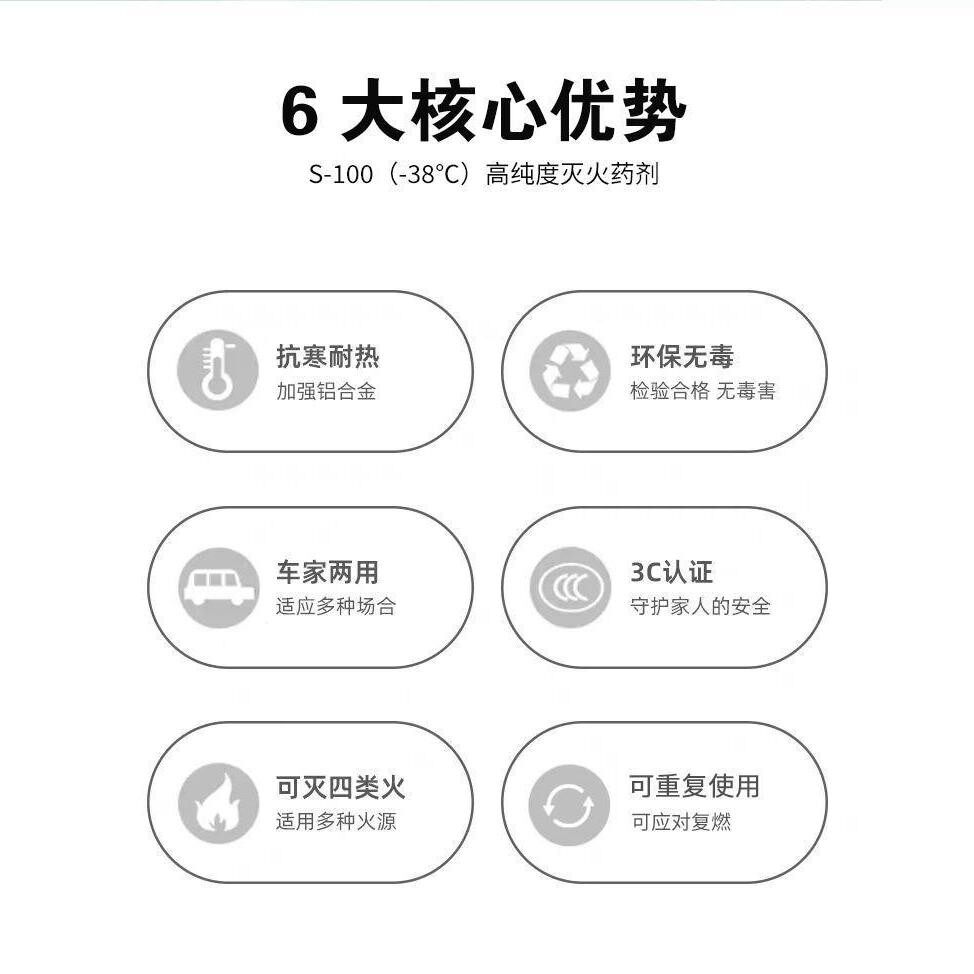 6大核心优势

S-100（-38°C）高纯度灭火药剂

抗寒耐热
加强铝合金

环保无毒
检验合格 无毒害

车家两用
适应多种场合

3C认证
守护家人的安全

可灭四类火
适用多种火源

可重复使用
可应对复燃