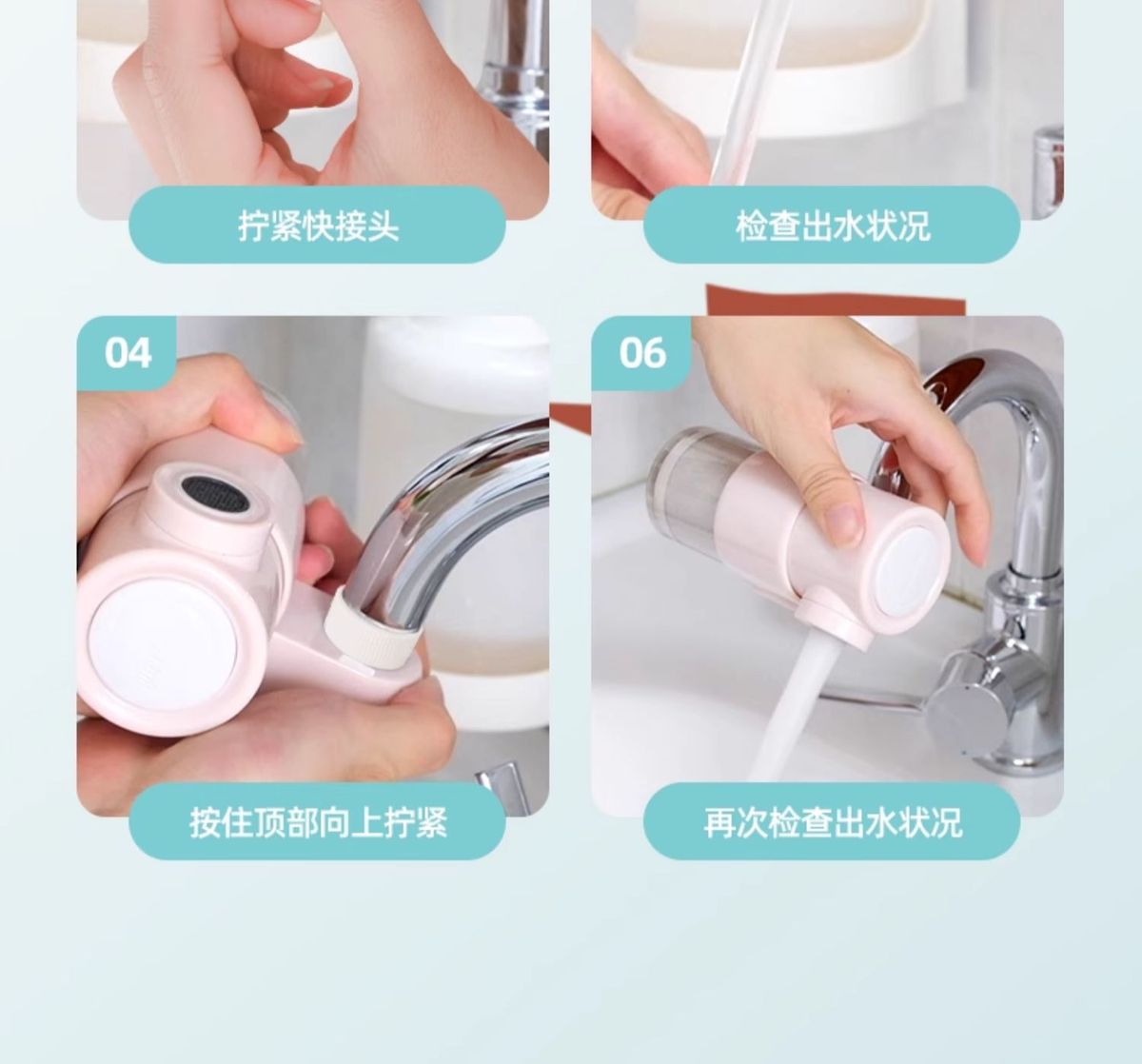 拧紧快接头

检查出水状况

04

按住顶部向上拧紧

06

再次检查出水状况