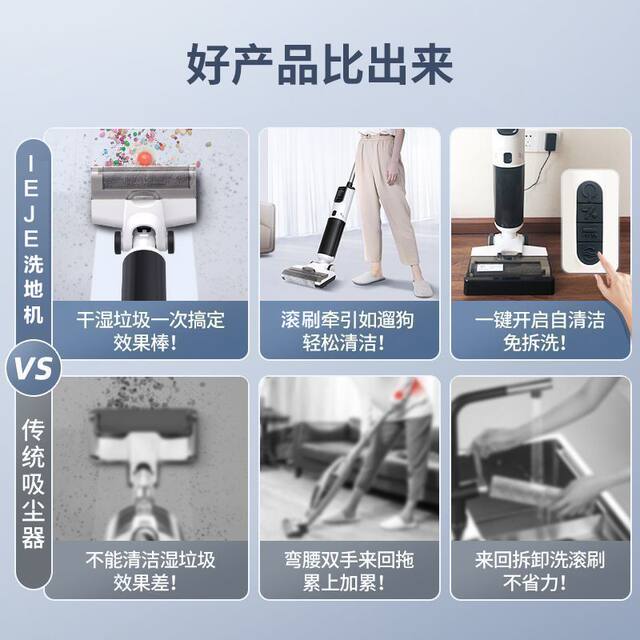 好产品比出来

IEJE洗地机

干湿垃圾一次搞定
效果棒！

滚刷牵引如遛狗
轻松清洁！

一键开启自清洁
免拆洗！

VS

传统吸尘器

不能清洁湿垃圾
效果差！

弯腰双手来回拖
累上加累！

来回拆卸洗滚刷
不省力！