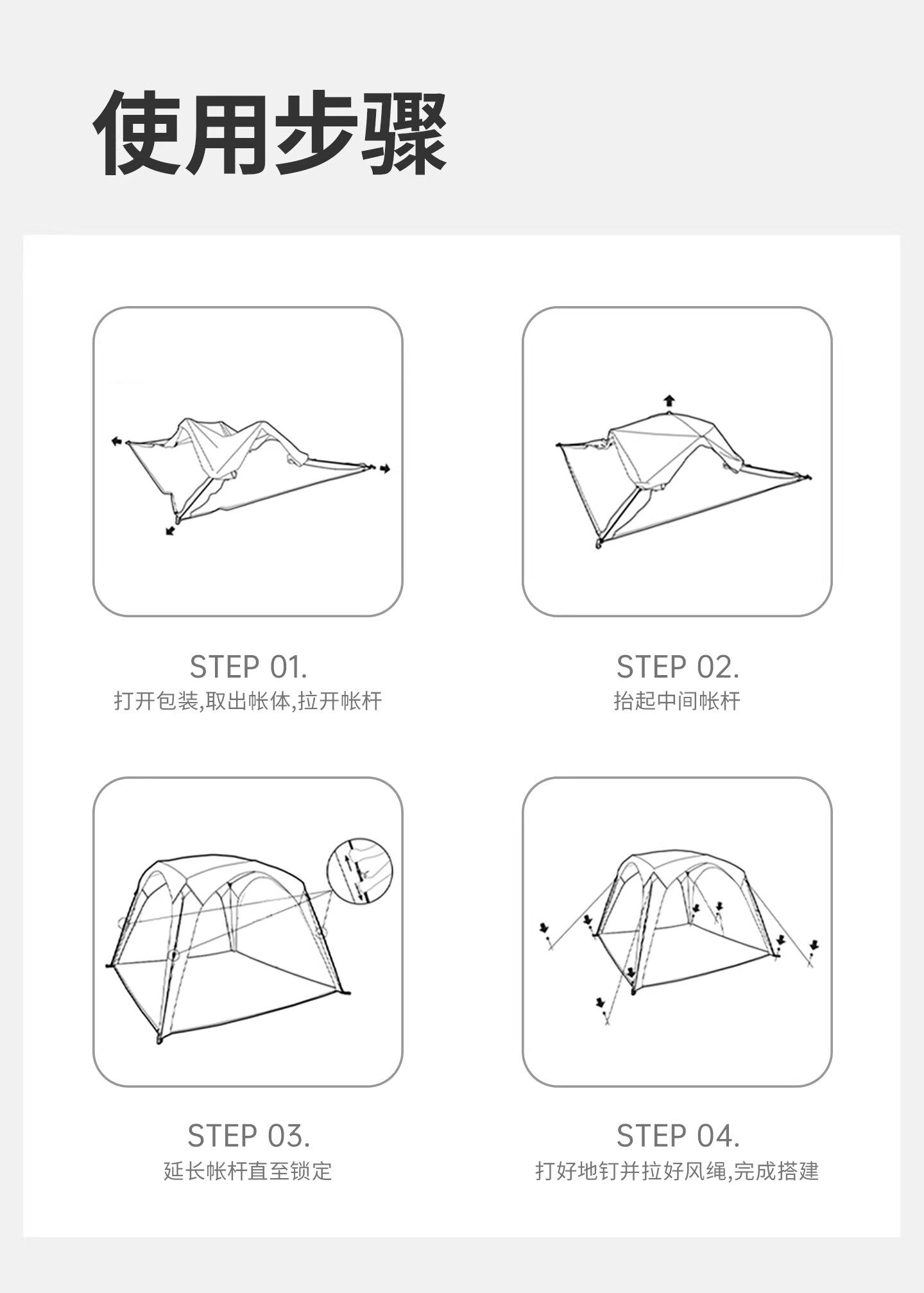 使用步骤

STEP 01.
打开包装,取出帐体,拉开帐杆

STEP 02.
抬起中间帐杆

STEP 03.
延长帐杆直至锁定

STEP 04.
打好地钉并拉好风绳,完成搭建