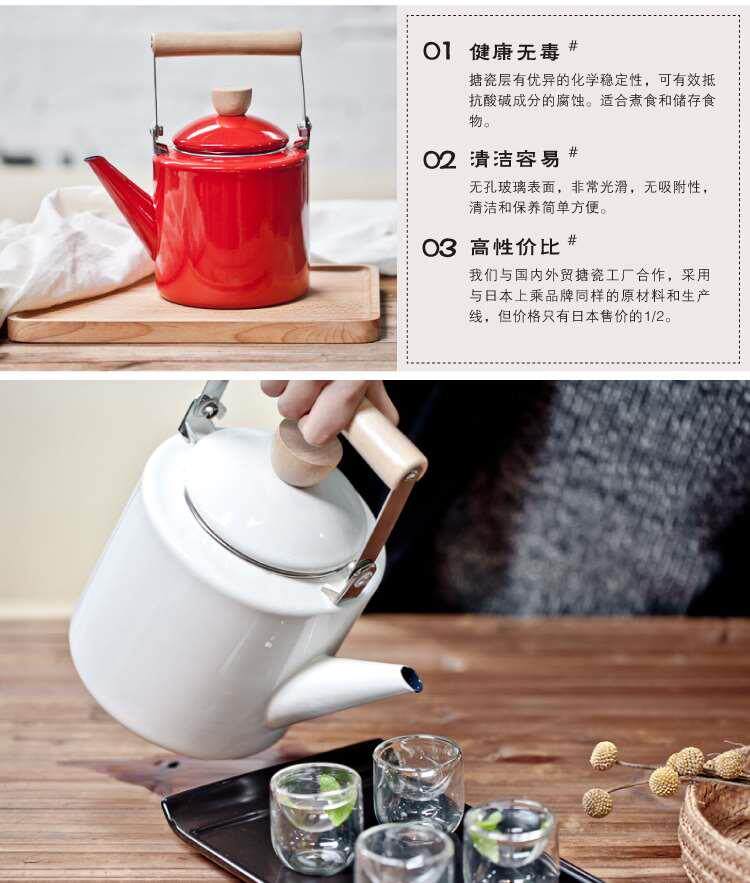 01 健康无毒 #

搪瓷层有优异的化学稳定性，可有效抵抗酸碱成分的腐蚀。适合煮食和储存食物。

02 清洁容易 #

无孔玻璃表面，非常光滑，无吸附性，清洁和保养简单方便。

03 高性价比 #

我们与国内外贸搪瓷工厂合作，采用与日本上乘品牌同样的原材料和生产线，但价格只有日本售价的1/2。