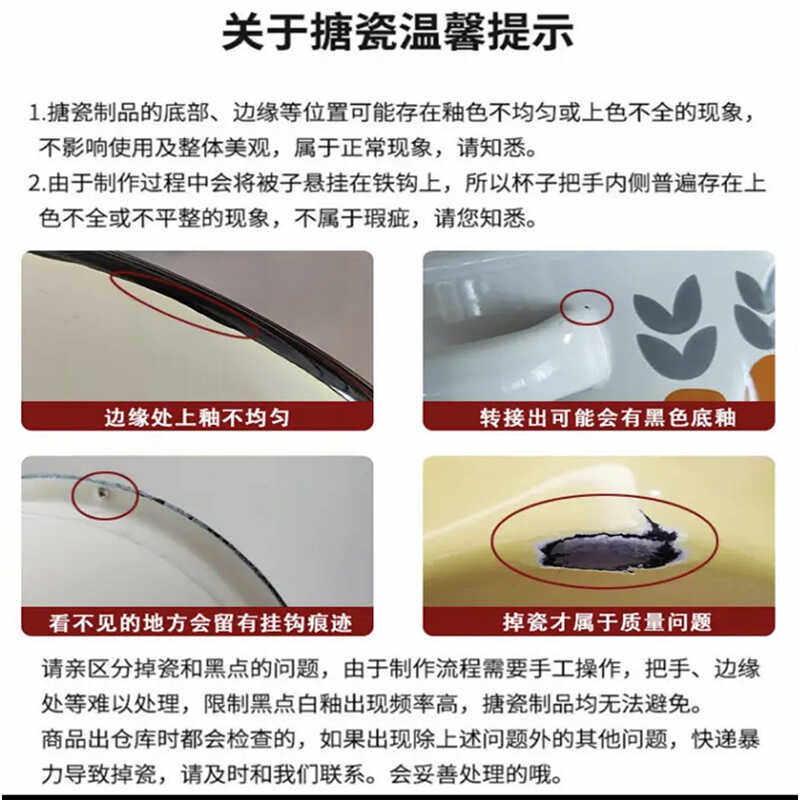 关于搪瓷温馨提示

1.搪瓷制品的底部、边缘等位置可能存在釉色不均匀或上色不全的现象，不影响使用及整体美观，属于正常现象，请知悉。
2.由于制作过程中会将被子悬挂在铁钩上，所以杯子把手内侧普遍存在上色不全或不平整的现象，不属于瑕疵，请您知悉。

边缘处上釉不均匀

转接出可能会有黑色底釉

看不见的地方会留有挂钩痕迹

掉瓷才属于质量问题

请亲区分掉瓷和黑点的问题，由于制作流程需要手工操作，把手、边缘处等难以处理，限制黑点白釉出现频率高，搪瓷制品均无法避免。
商品出仓库时都会检查的，如果出现除上述问题外的其他问题，快递暴力导致掉瓷，请及时和我们联系。会妥善处理的哦。