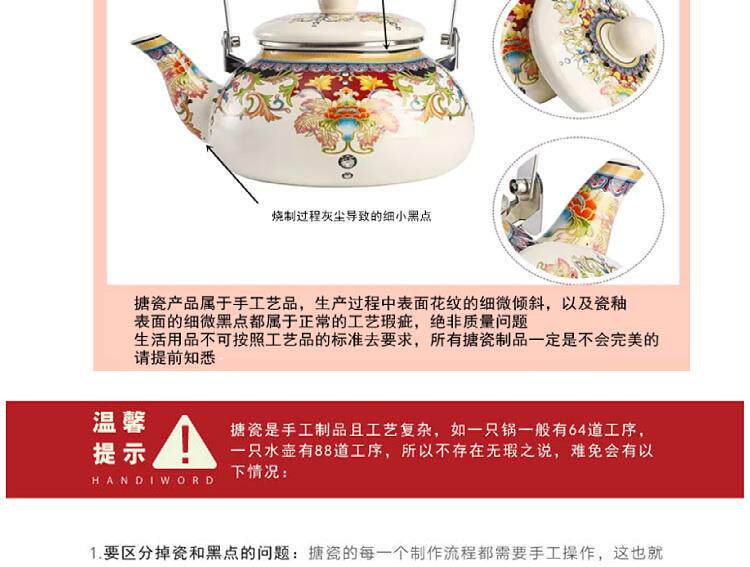 烧制过程灰尘导致的细小黑点

搪瓷产品属于手工艺品，生产过程中表面花纹的细微倾斜，以及瓷釉表面的细微黑点都属于正常的工艺瑕疵，绝非质量问题
生活用品不可按照工艺品的标准去要求，所有搪瓷制品一定是不会完美的
请提前知悉

温馨提示
HANDIWORD

搪瓷是手工制品且工艺复杂，如一只锅一般有64道工序，一只水壶有88道工序，所以不存在无瑕之说，难免会有以下情况：

1.要区分掉瓷和黑点的问题：搪瓷的每一个制作流程都需要手工操作，这也就