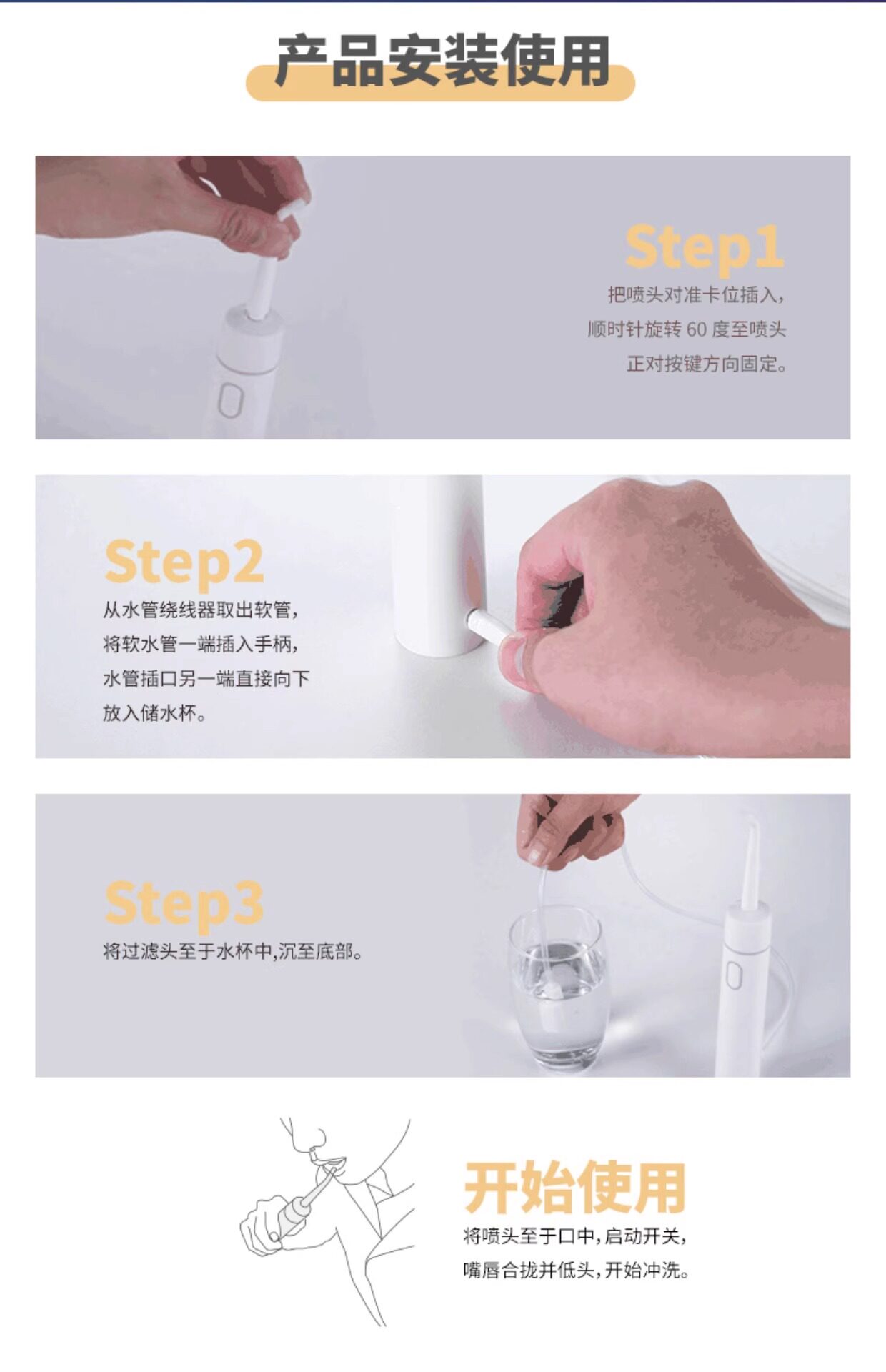 产品安装使用

Step1
把喷头对准卡位插入，顺时针旋转 60 度至喷头正对按键方向固定。

Step2
从水管绕线器取出软管，将软水管一端插入手柄，水管插口另一端直接向下放入储水杯。

Step3
将过滤头至于水杯中,沉至底部。

开始使用
将喷头至于口中,启动开关，嘴唇合拢并低头,开始冲洗。