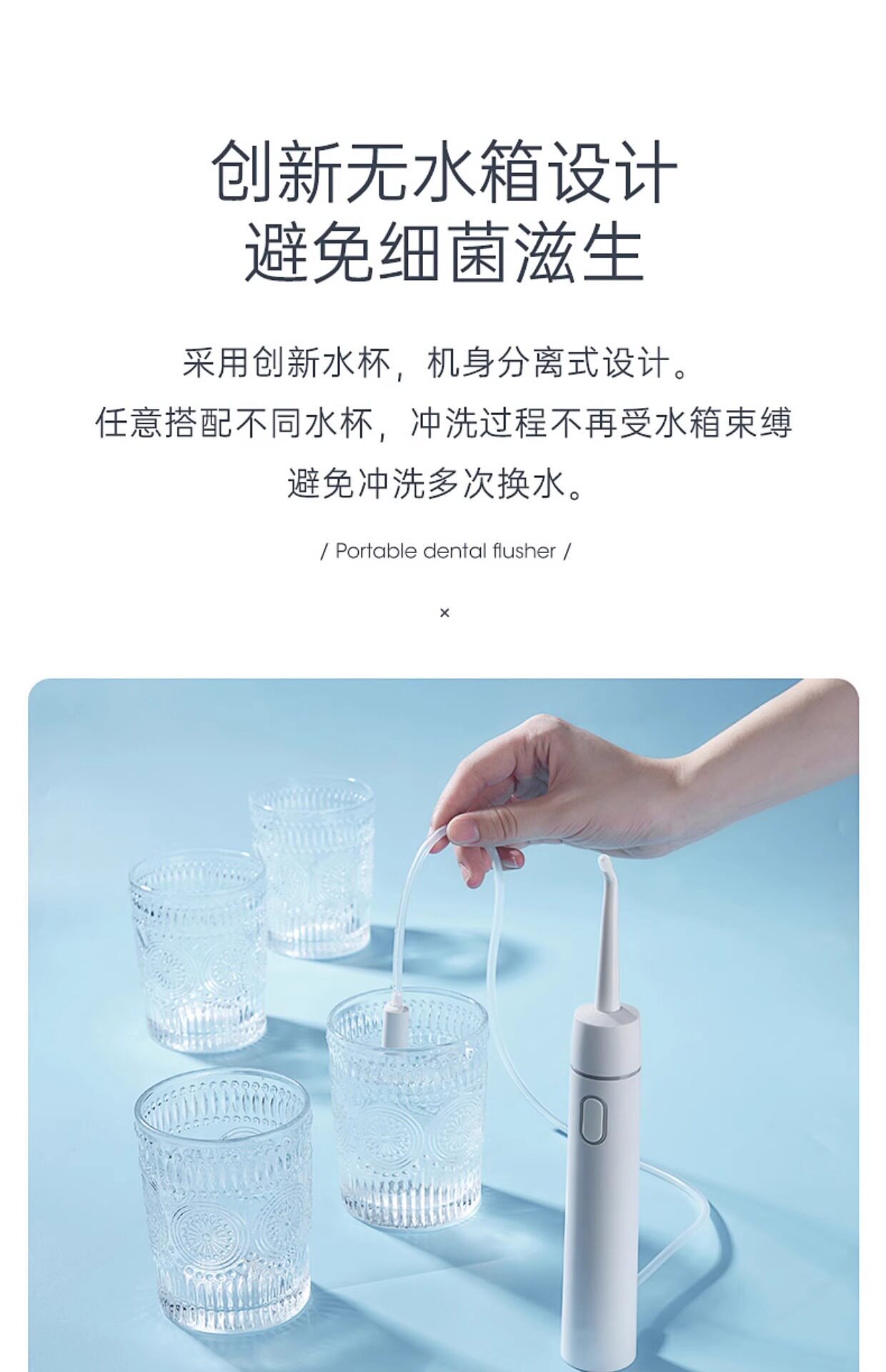 创新无水箱设计
避免细菌滋生

采用创新水杯，机身分离式设计。
任意搭配不同水杯，冲洗过程不再受水箱束缚
避免冲洗多次换水。

/ Portable dental flusher /

×