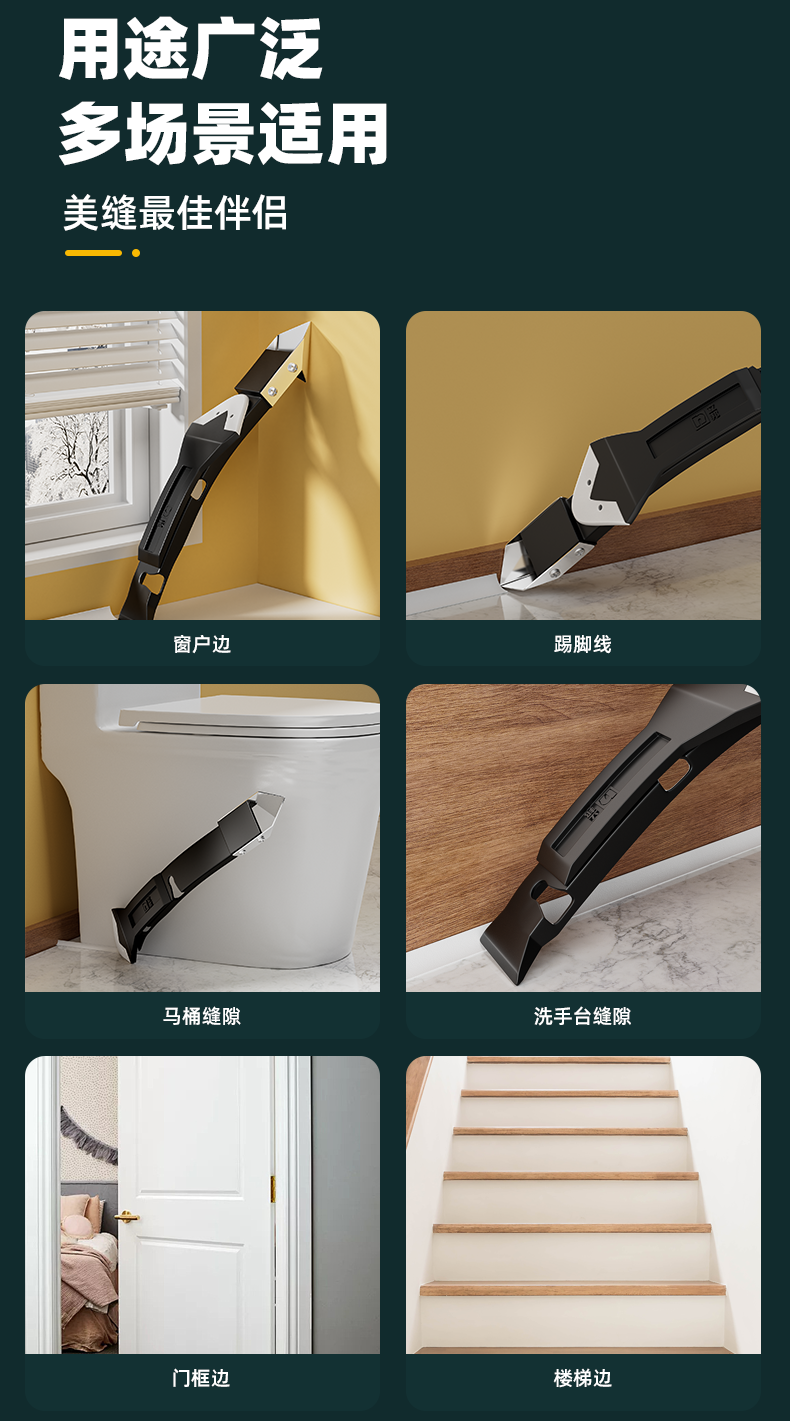 用途广泛
多场景适用

美缝最佳伴侣

窗户边

踢脚线

马桶缝隙

洗手台缝隙

门框边

楼梯边