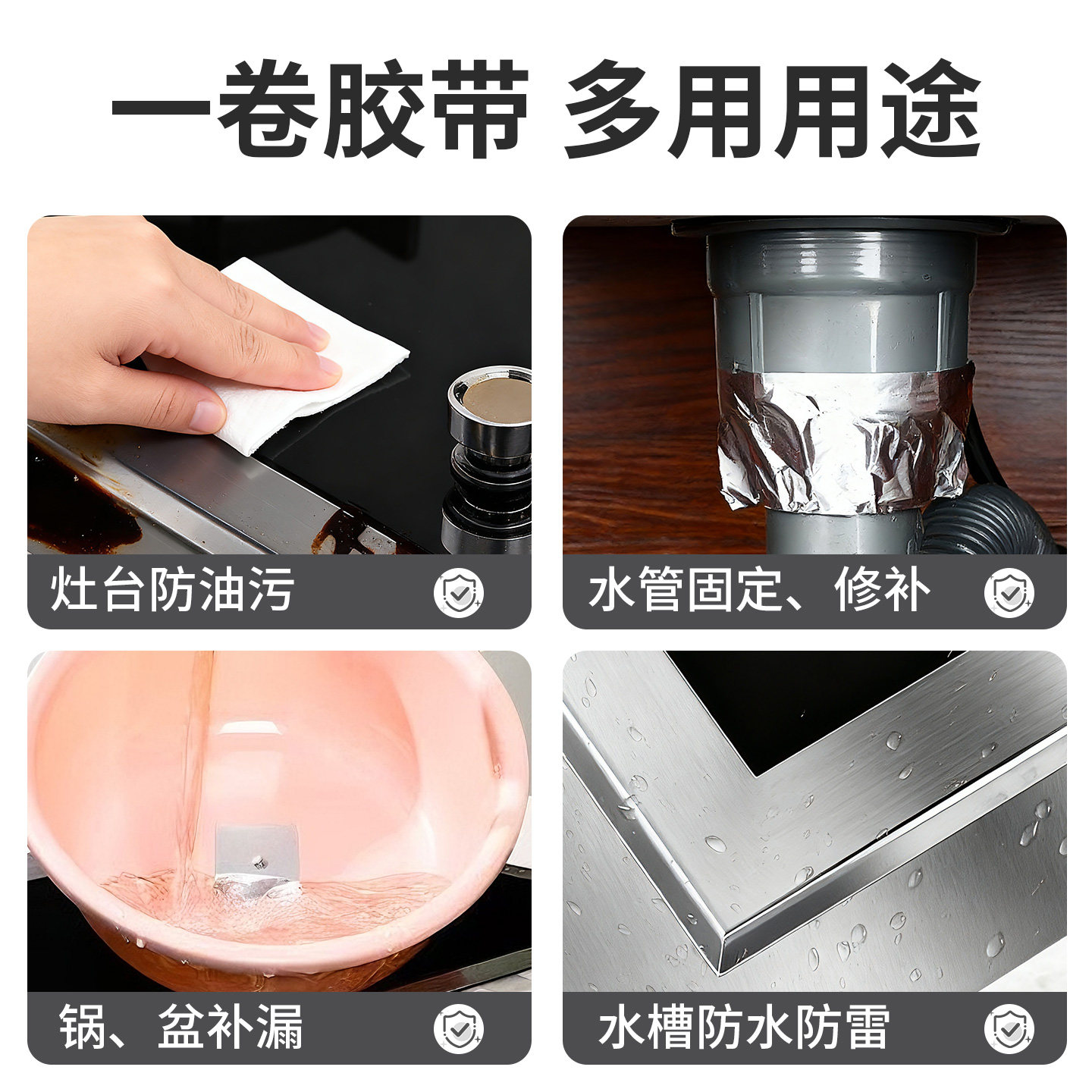 一卷胶带 多用用途

灶台防油污

水管固定、修补

锅、盆补漏

水槽防水防雷