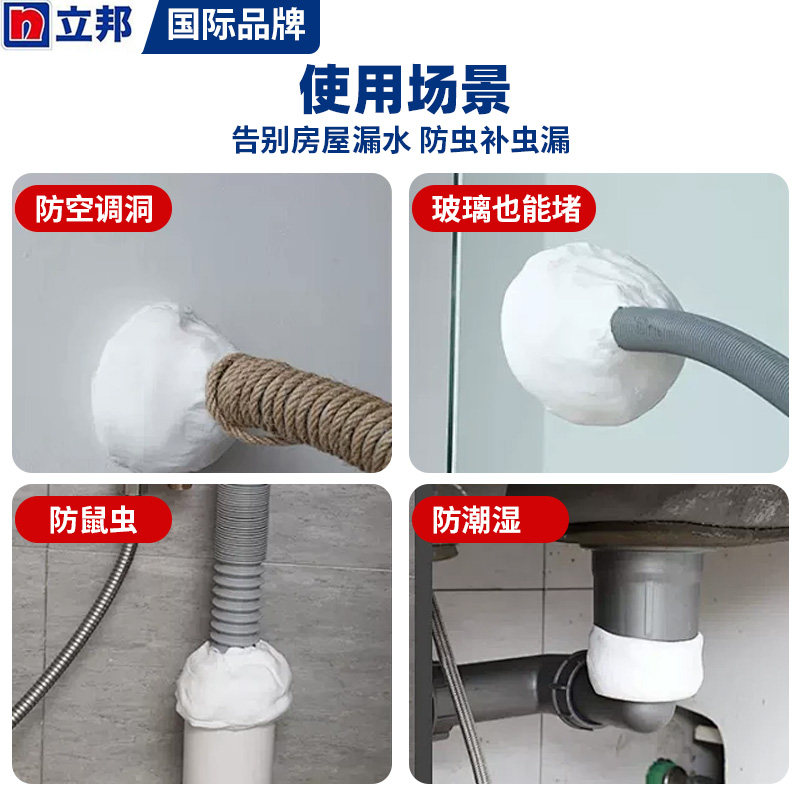 立邦 国际品牌

使用场景

告别房屋漏水 防虫补虫漏

防空调洞

玻璃也能堵

防鼠虫

防潮湿