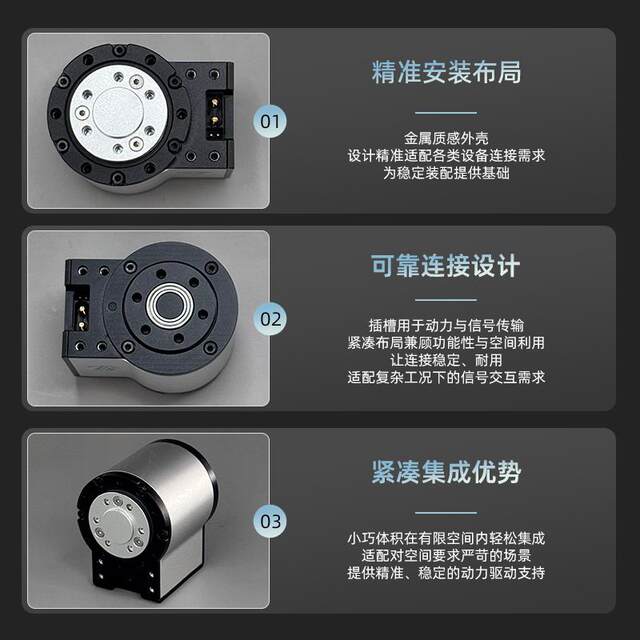 01

精准安装布局

金属质感外壳
设计精准适配各类设备连接需求
为稳定装配提供基础

02

可靠连接设计

插槽用于动力与信号传输
紧凑布局兼顾功能性与空间利用
让连接稳定、耐用
适配复杂工况下的信号交互需求

03

紧凑集成优势

小巧体积在有限空间内轻松集成
适配对空间要求严苛的场景
提供精准、稳定的动力驱动支持