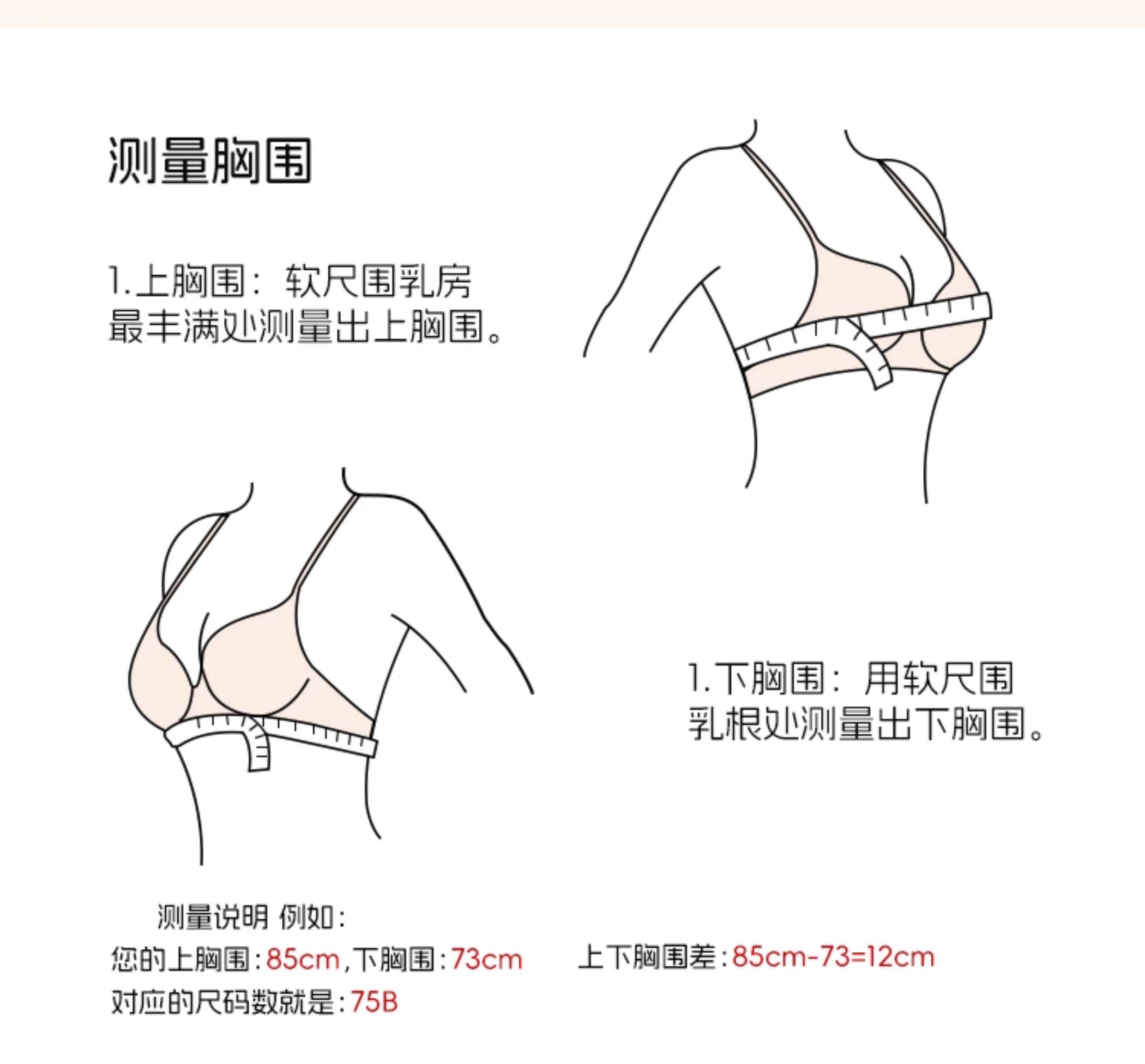 测量胸围

1.上胸围：软尺围乳房最丰满处测量出上胸围。

1.下胸围：用软尺围乳根处测量出下胸围。

测量说明 例如：

您的上胸围：85cm，下胸围：73cm

上下胸围差：85cm-73=12cm

对应的尺码数就是：75B